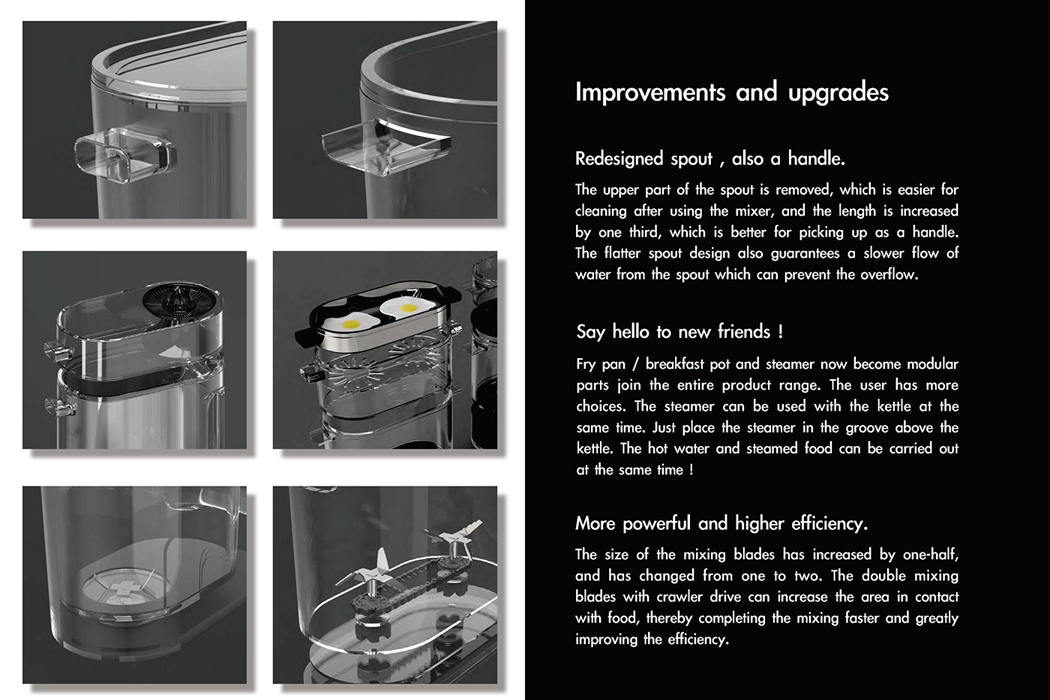 Improvements and upgrades

Redesigned spout , also a handle.

The upper part of the spout is removed, which is easier for cleaning after using the mixer, and the length is increased by one third, which is better for picking up as a handle. The flatter spout design also guarantees a slower flow of water from the spout which can prevent the overflow.

Say hello to new friends !

Fry pan / breakfast pot and steamer now become modular parts join the entire product range. The user has more choices. The steamer can be used with the kettle at the same time. Just place the steamer in the groove above the kettle. The hot water and steamed food can be carried out at the same time !

More powerful and higher efficiency.

The size of the mixing blades has increased by one-half, and has changed from one to two. The double mixing blades with crawler drive can increase the area in contact with food, thereby completing the mixing faster and greatly improving the efficiency.