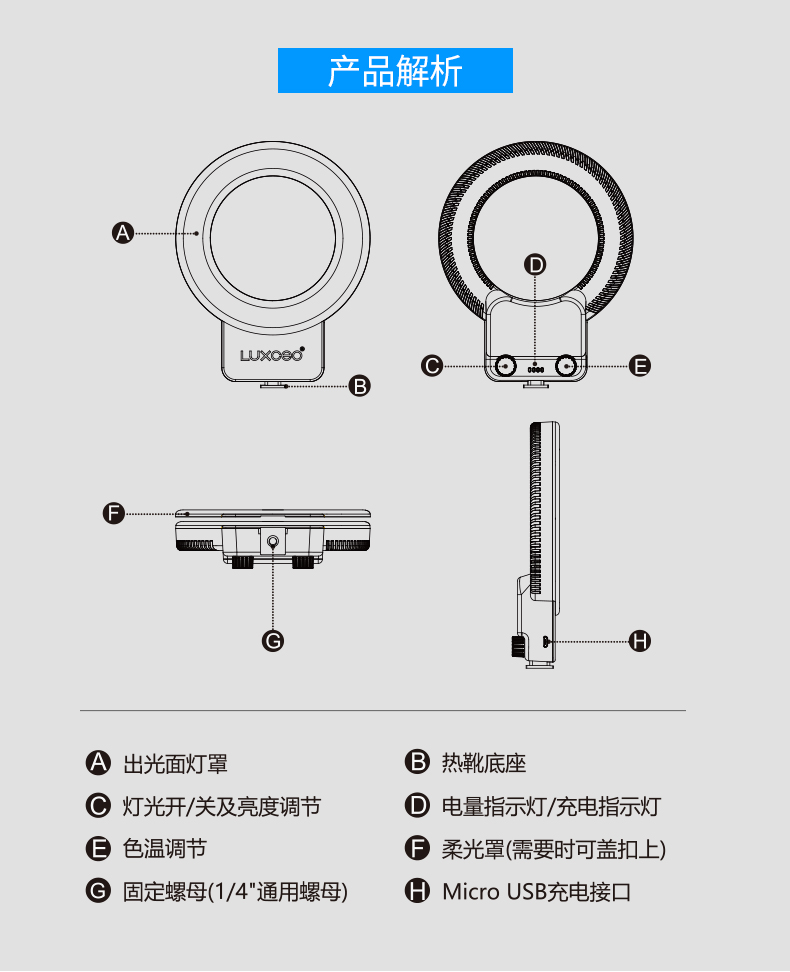 产品解析

A

LUXCEO

B

D

C

E

F

G

H

A 出光面灯罩

B 热靴底座

C 灯光开/关及亮度调节

D 电量指示灯/充电指示灯

E 色温调节

F 柔光罩(需要时可盖扣上)

G 固定螺母(1/4"通用螺母)

H Micro USB充电接口