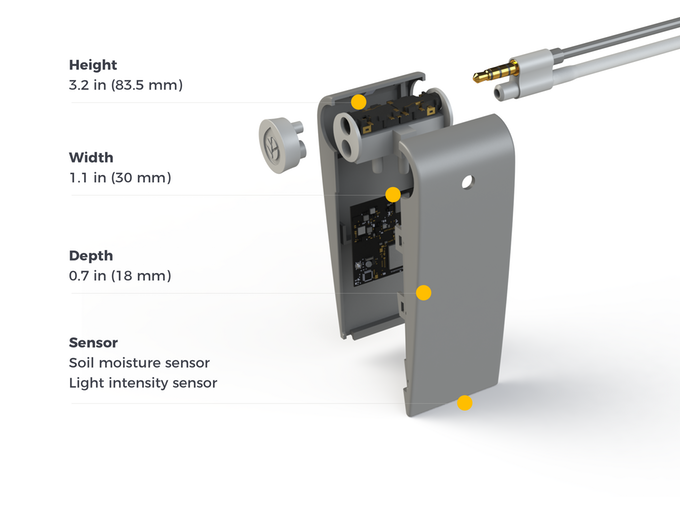 Height
3.2 in (83.5 mm)

Width
1.1 in (30 mm)

Depth
0.7 in (18 mm)

Sensor
Soil moisture sensor
Light intensity sensor