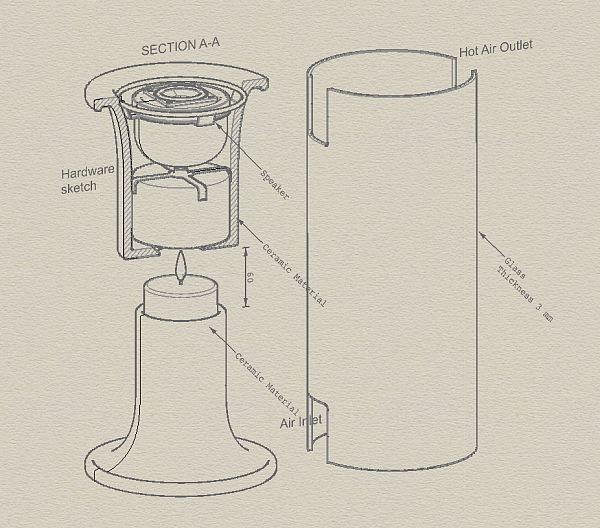 SECTION A-A

Hot Air Outlet

Hardware sketch

Speaker

Ceramic Material

60

Glass Thickness 3 mm

Ceramic Material

Air Inlet