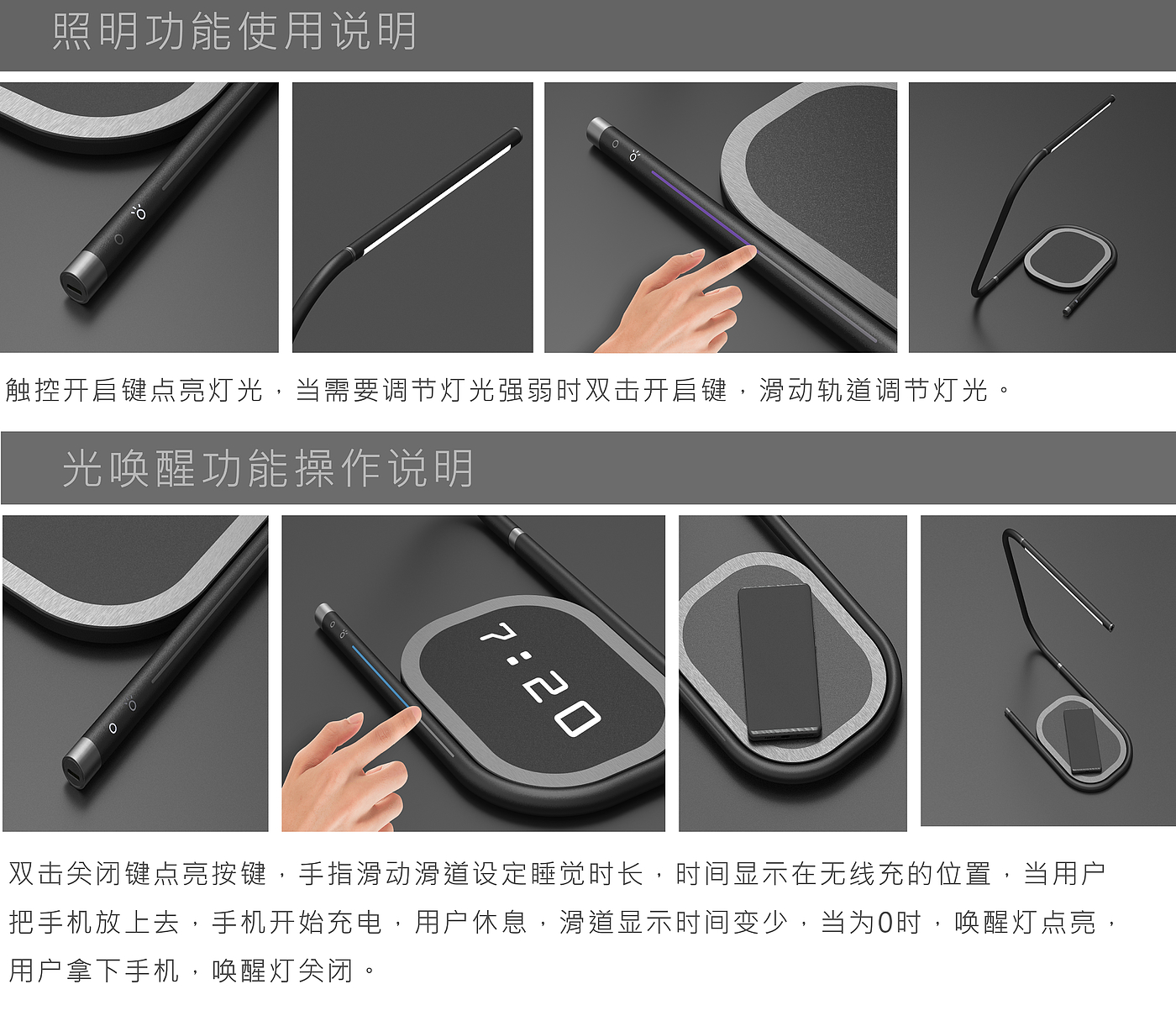 照明功能使用说明

触控开启键点亮灯光，当需要调节灯光强弱时双击开启键，滑动轨道调节灯光。

光唤醒功能操作说明

7:20

双击关闭键点亮按键，手指滑动滑道设定睡觉时长，时间显示在无线充的位置，当用户把手机放上去，手机开始充电，用户休息，滑道显示时间变少，当为0时，唤醒灯点亮，用户拿下手机，唤醒灯关闭。