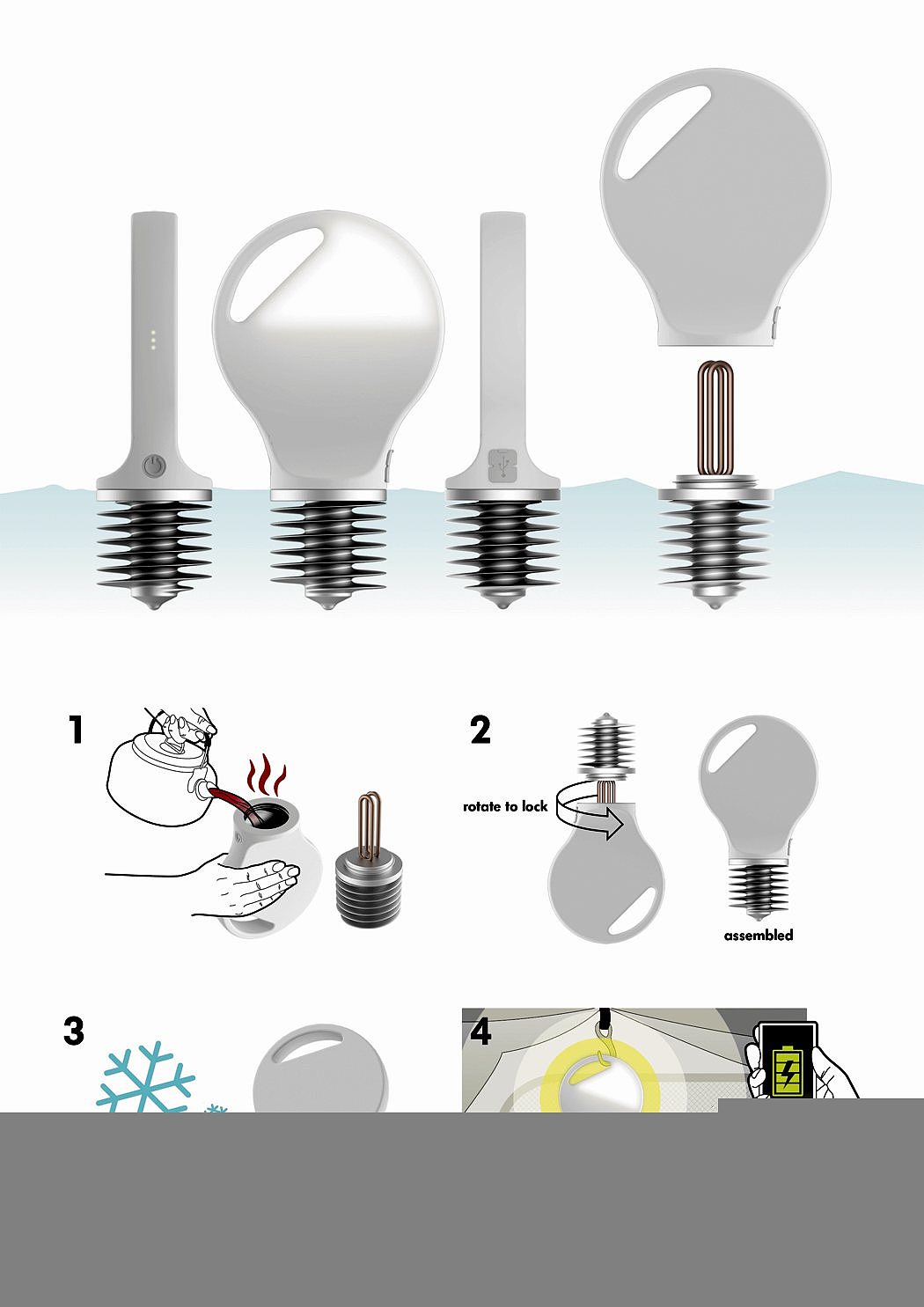 1

2

rotate to lock

assembled

3

4