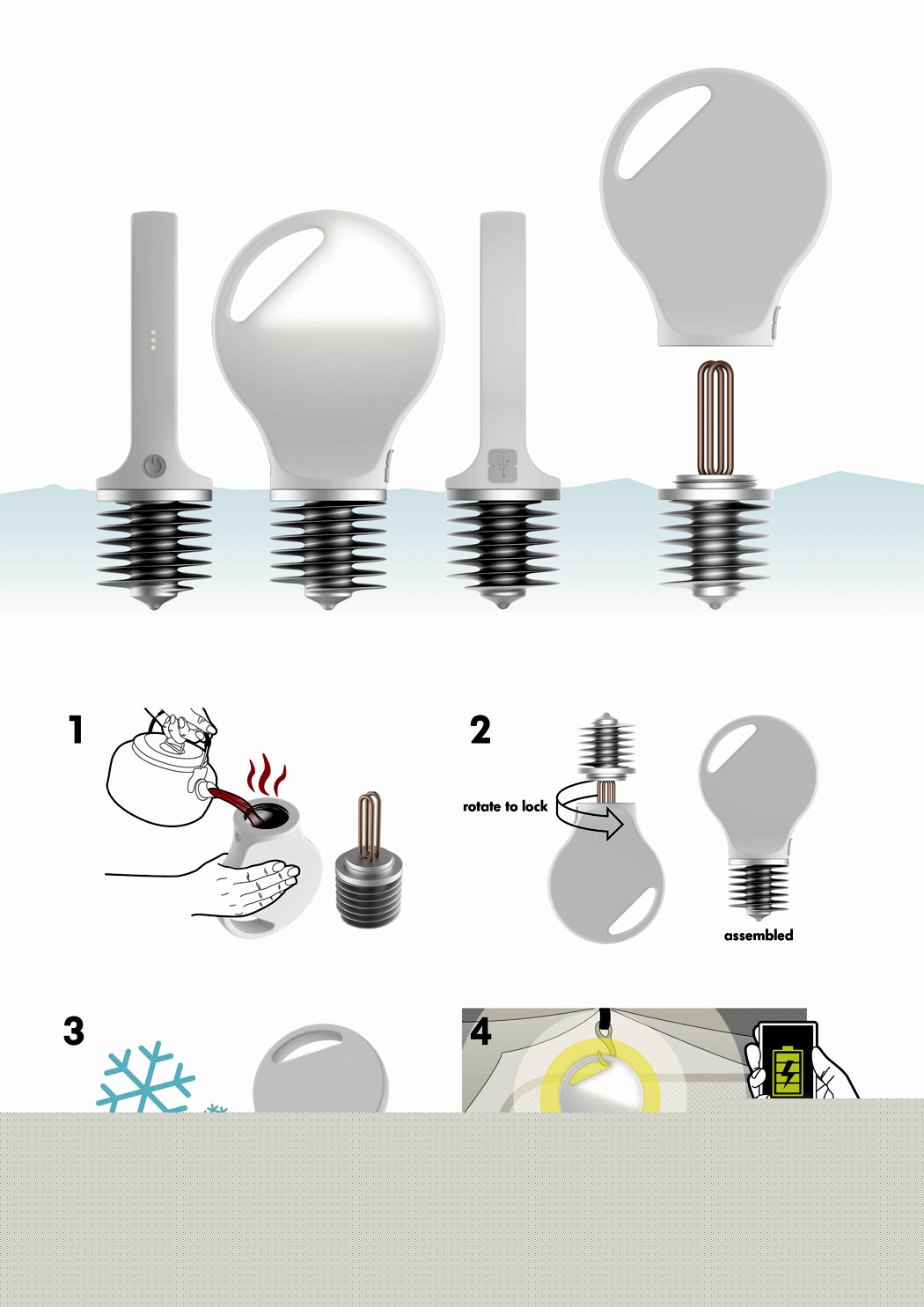 1

2

rotate to lock

assembled

3

4