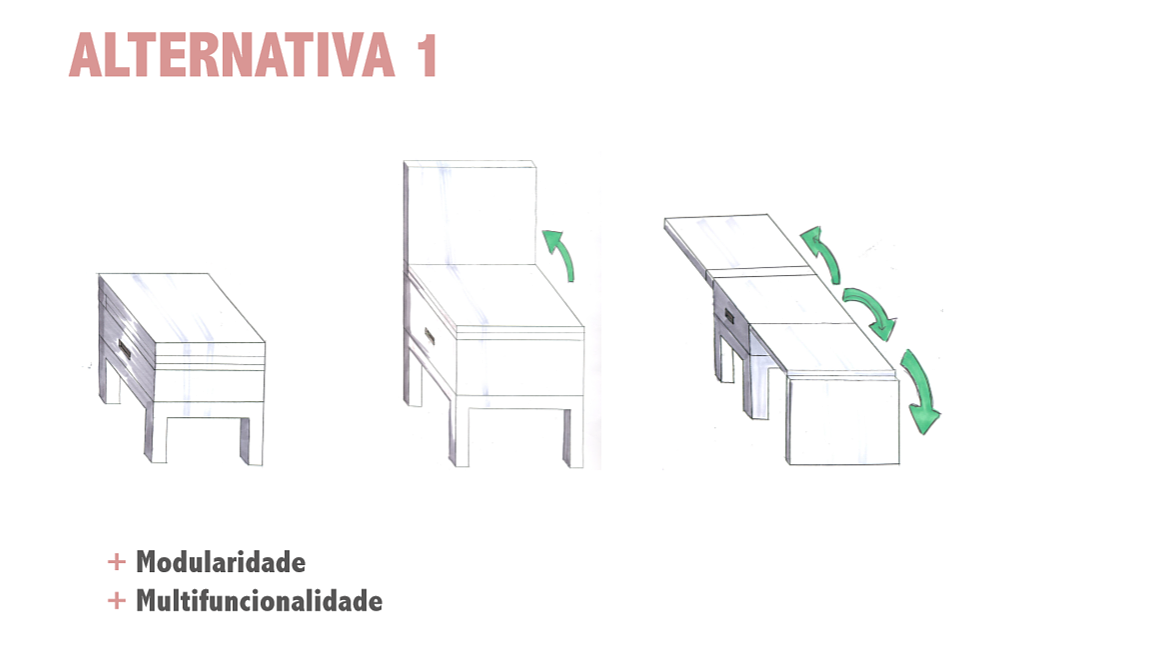 ALTERNATIVA 1

+ Modularidade
+ Multifuncionalidade