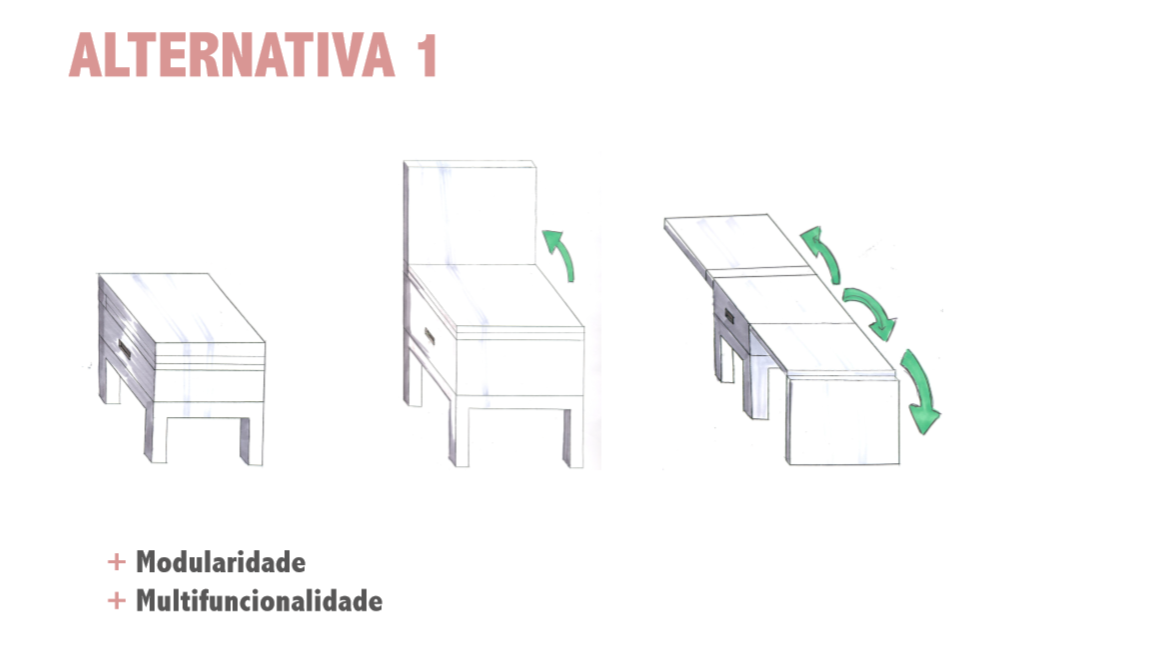 ALTERNATIVA 1

+ Modularidade
+ Multifuncionalidade