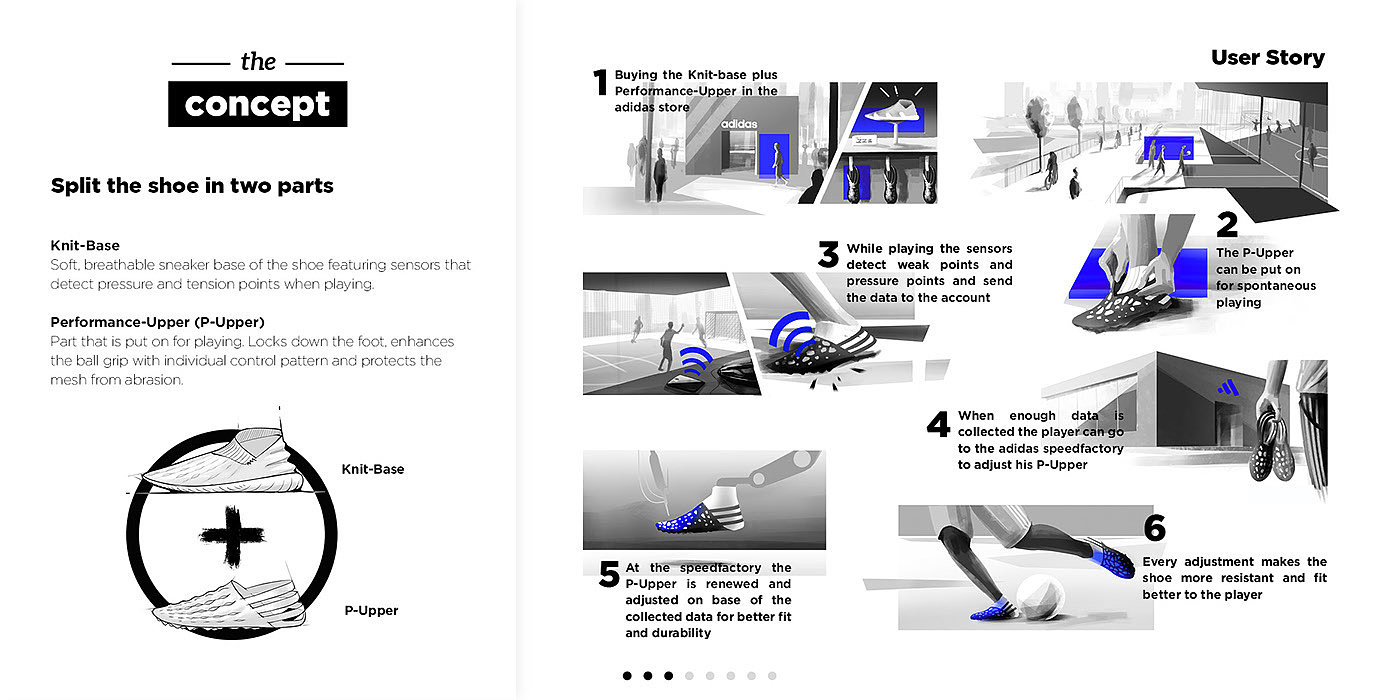 the
concept

Split the shoe in two parts

Knit-Base
Soft, breathable sneaker base of the shoe featuring sensors that detect pressure and tension points when playing.

Performance-Upper (P-Upper)
Part that is put on for playing. Locks down the foot, enhances the ball grip with individual control pattern and protects the mesh from abrasion.

Knit-Base

P-Upper

User Story

1 Buying the Knit-base plus Performance-Upper in the adidas store

adidas

2 The P-Upper can be put on for spontaneous playing

3 While playing the sensors detect weak points and pressure points and send the data to the account

4 When enough data is collected the player can go to the adidas speedfactory to adjust his P-Upper

5 At the speedfactory the P-Upper is renewed and adjusted on base of the collected data for better fit and durability

6 Every adjustment makes the shoe more resistant and fit better to the player