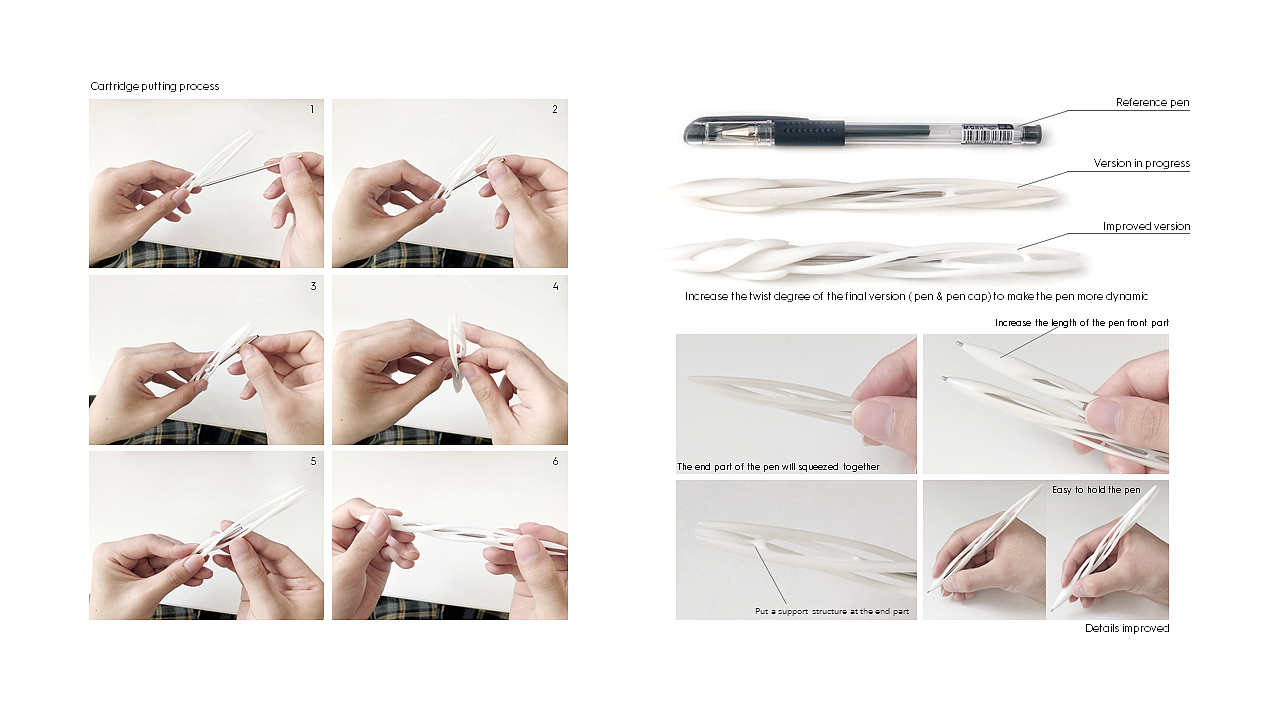 Cartridge putting process

1

2

3

4

5

6

Reference pen

Version in progress

Improved version

Increase the twist degree of the final version ( pen & pen cap) to make the pen more dynamic

Increase the length of the pen front part

The end part of the pen will squeezed together

Easy to hold the pen

Put a support structure at the end part

Details improved