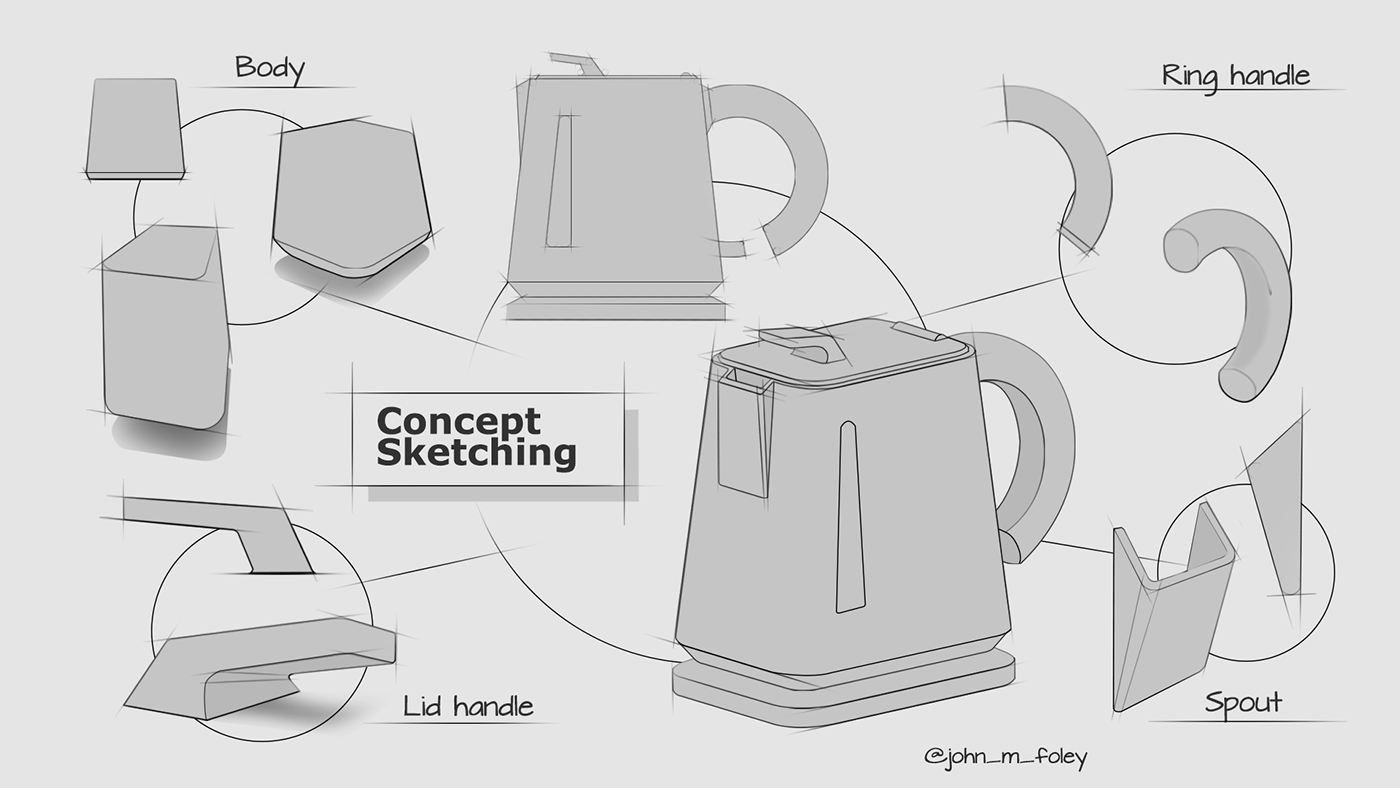 Body

Ring handle

Concept Sketching

Lid handle

Spout

@john_m_foley