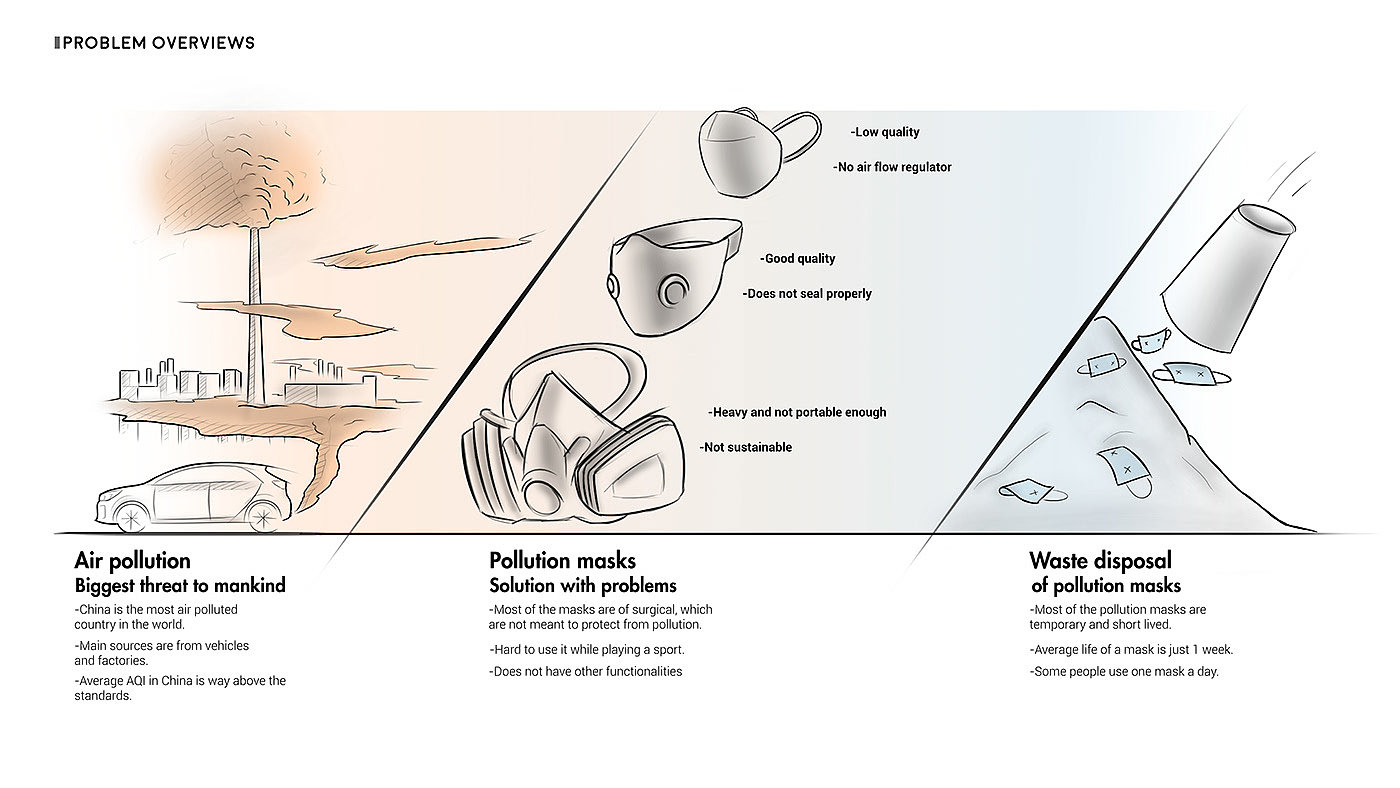 PROBLEM OVERVIEWS

-Low quality

-No air flow regulator

-Good quality

-Does not seal properly

-Heavy and not portable enough

-Not sustainable

Air pollution
Biggest threat to mankind

-China is the most air polluted country in the world.

-Main sources are from vehicles and factories.

-Average AQI in China is way above the standards.

Pollution masks
Solution with problems

-Most of the masks are of surgical, which are not meant to protect from pollution.

-Hard to use it while playing a sport.

-Does not have other functionalities

Waste disposal
of pollution masks

-Most of the pollution masks are temporary and short lived.

-Average life of a mask is just 1 week.

-Some people use one mask a day.