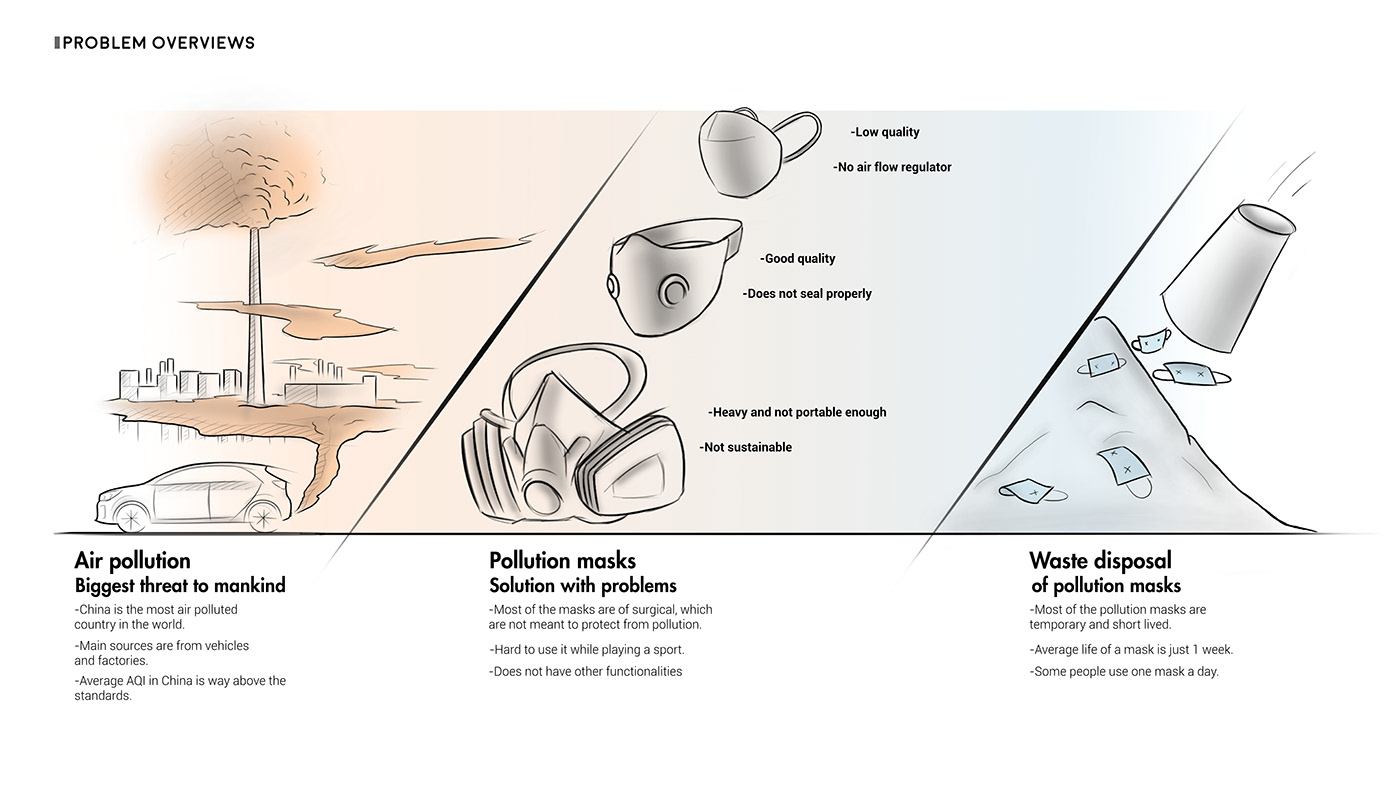 PROBLEM OVERVIEWS

-Low quality

-No air flow regulator

-Good quality

-Does not seal properly

-Heavy and not portable enough

-Not sustainable

Air pollution
Biggest threat to mankind

-China is the most air polluted country in the world.

-Main sources are from vehicles and factories.

-Average AQI in China is way above the standards.

Pollution masks
Solution with problems

-Most of the masks are of surgical, which are not meant to protect from pollution.

-Hard to use it while playing a sport.

-Does not have other functionalities

Waste disposal
of pollution masks

-Most of the pollution masks are temporary and short lived.

-Average life of a mask is just 1 week.

-Some people use one mask a day.