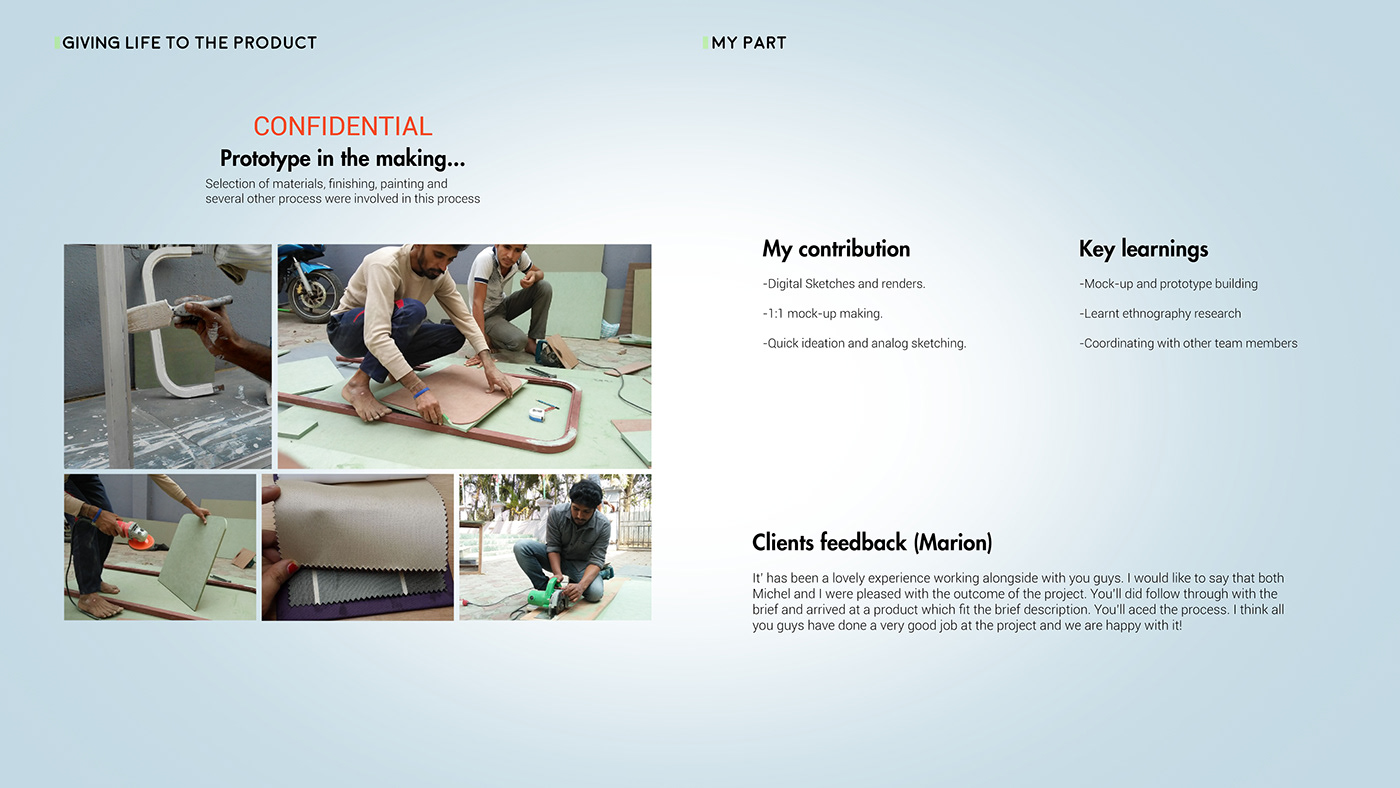 GIVING LIFE TO THE PRODUCT

CONFIDENTIAL
Prototype in the making...
Selection of materials, finishing, painting and several other process were involved in this process

MY PART

My contribution
-Digital Sketches and renders.
-1:1 mock-up making.
-Quick ideation and analog sketching.

Key learnings
-Mock-up and prototype building
-Learnt ethnography research
-Coordinating with other team members

Clients feedback (Marion)
It' has been a lovely experience working alongside with you guys. I would like to say that both Michel and I were pleased with the outcome of the project. You'll did follow through with the brief and arrived at a product which fit the brief description. You'll aced the process. I think all you guys have done a very good job at the project and we are happy with it!