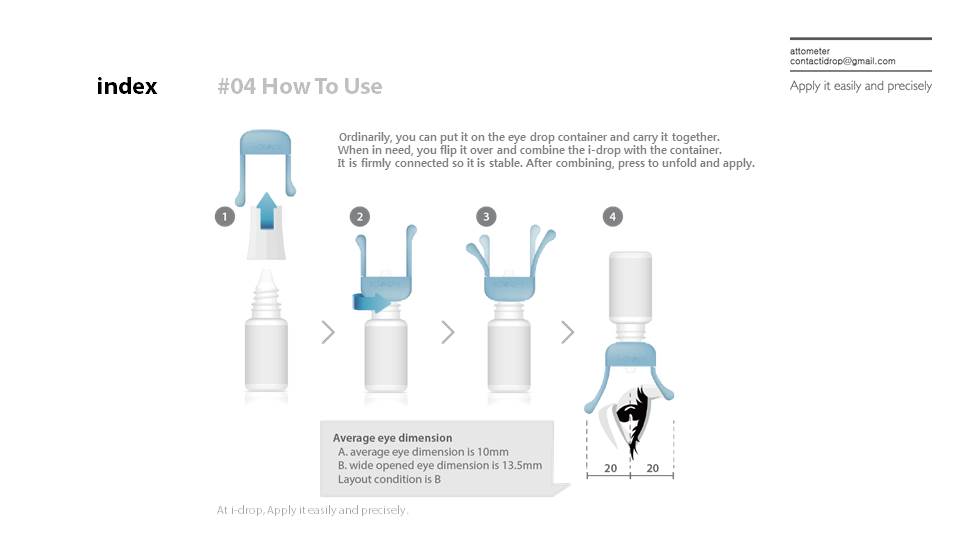 attometer
contactidrop@gmail.com

Apply it easily and precisely

index

#04 How To Use

Ordinarily, you can put it on the eye drop container and carry it together. When in need, you flip it over and combine the i-drop with the container. It is firmly connected so it is stable. After combining, press to unfold and apply.

1

2

3

4

Average eye dimension
A. average eye dimension is 10mm
B. wide opened eye dimension is 13.5mm
Layout condition is B

20 20

At i-drop, Apply it easily and precisely.