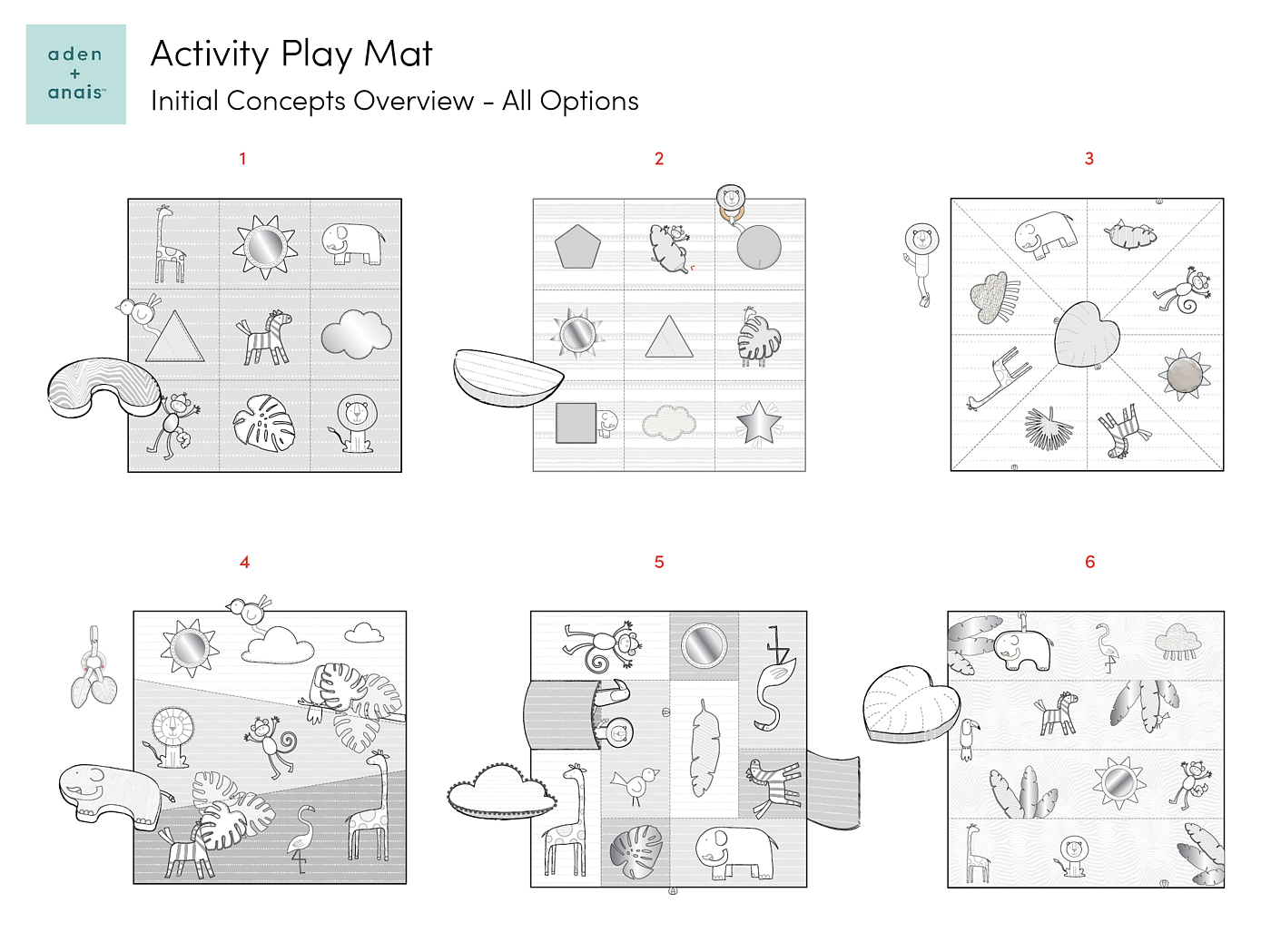 aden
+
anais™

Activity Play Mat

Initial Concepts Overview - All Options

1

2

3

4

5

6