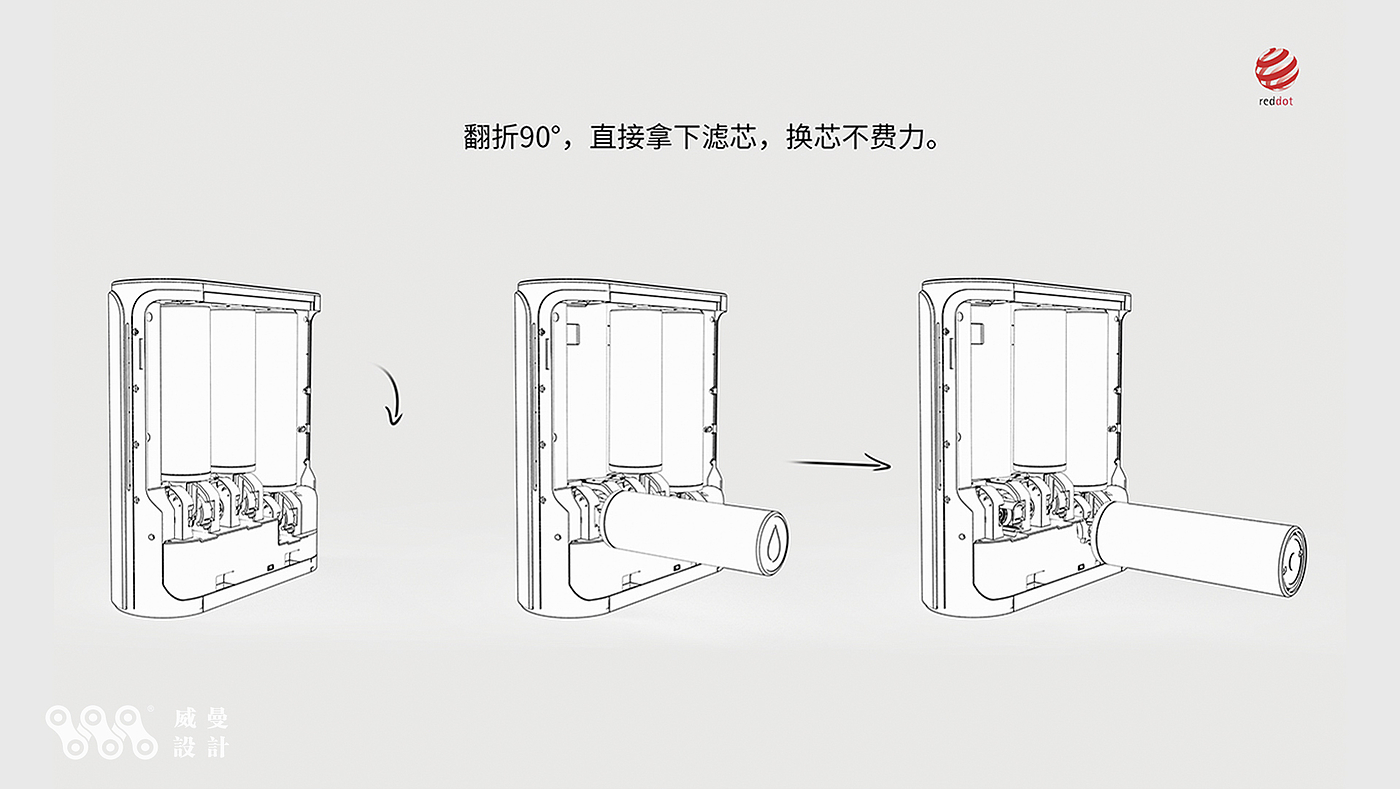 reddot

翻折90°，直接拿下滤芯，换芯不费力。

威曼
設計