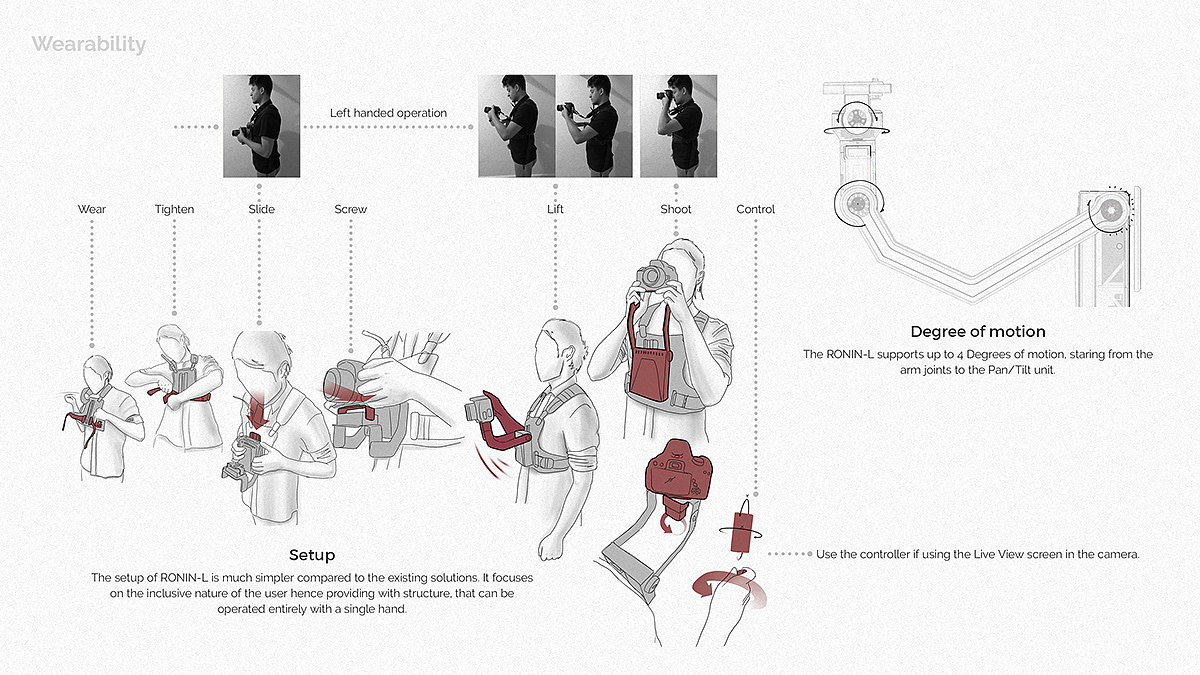 Wearability

Left handed operation

Wear

Tighten

Slide

Screw

Lift

Shoot

Control

Degree of motion

The RONIN-L supports up to 4 Degrees of motion, staring from the arm joints to the Pan/Tilt unit.

Setup

The setup of RONIN-L is much simpler compared to the existing solutions. It focuses on the inclusive nature of the user hence providing with structure, that can be operated entirely with a single hand.

Use the controller if using the Live View screen in the camera.