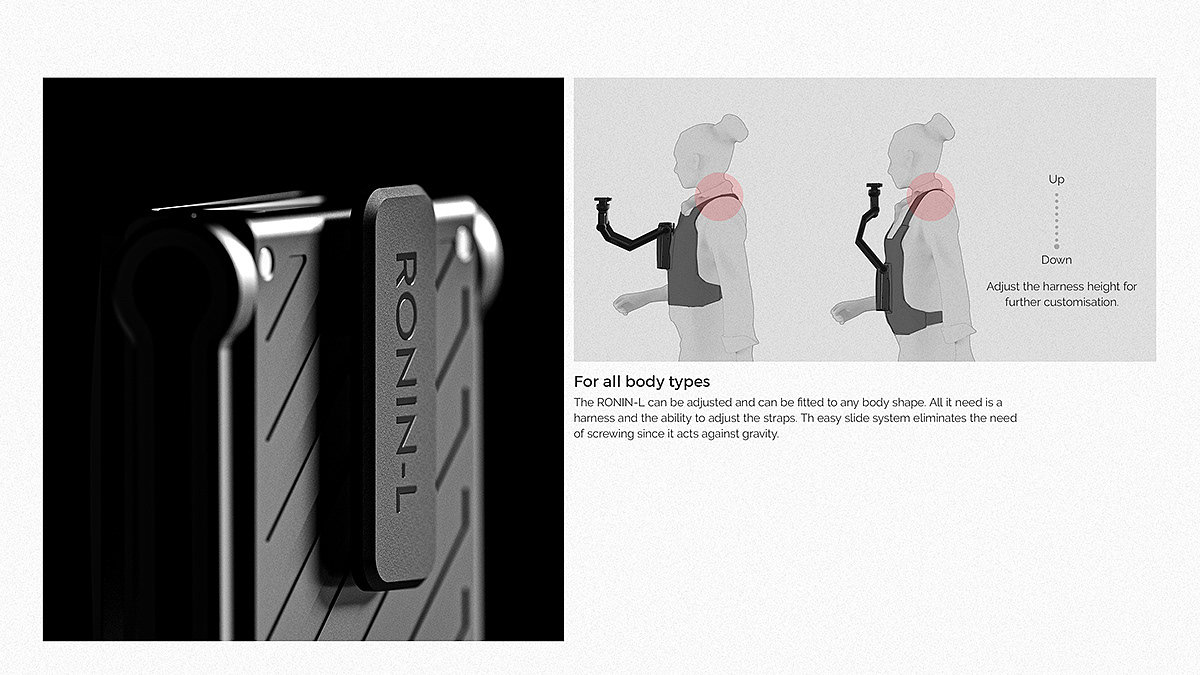 RONIN-L

Up

Down

Adjust the harness height for further customisation.

For all body types

The RONIN-L can be adjusted and can be fitted to any body shape. All it need is a harness and the ability to adjust the straps. Th easy slide system eliminates the need of screwing since it acts against gravity.