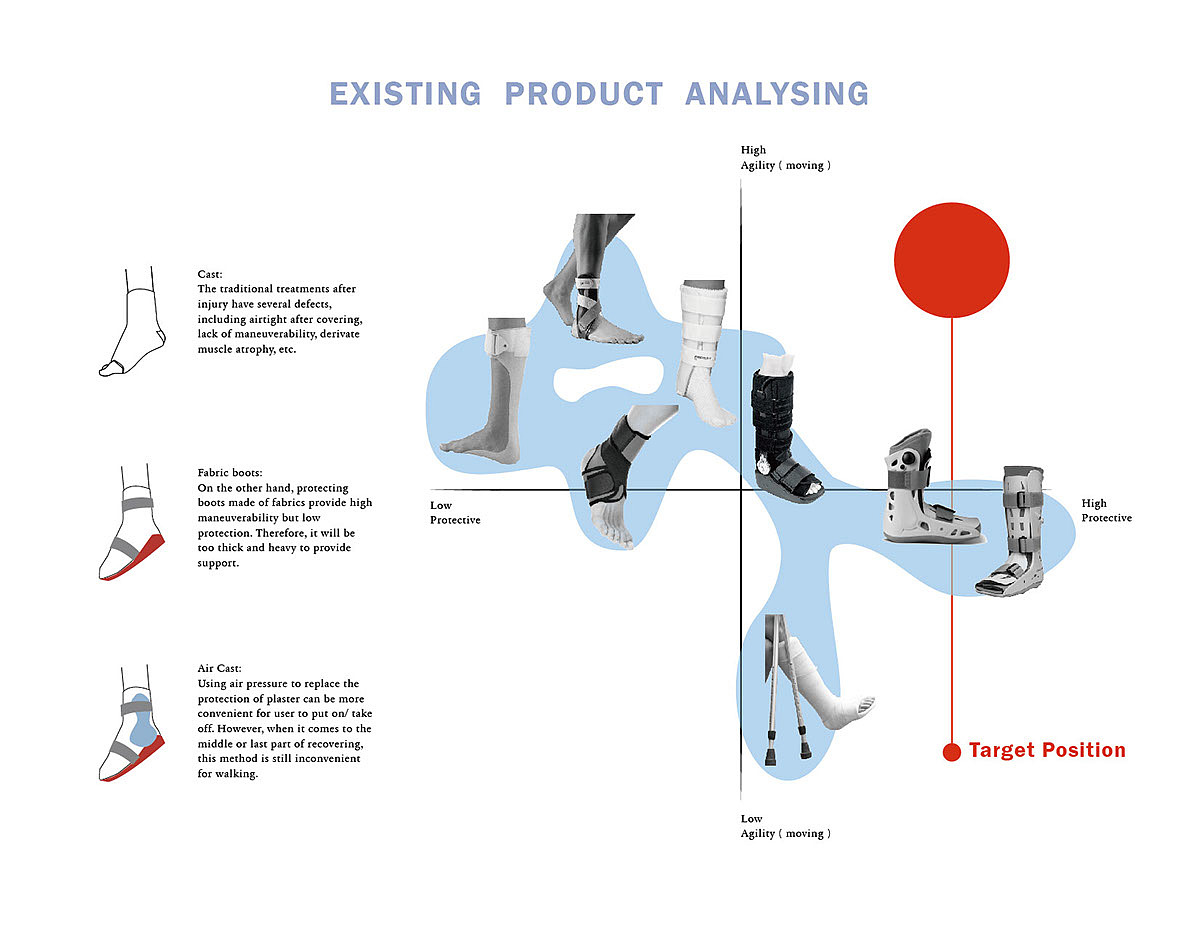 EXISTING PRODUCT ANALYSING

Cast:
The traditional treatments after injury have several defects, including airtight after covering, lack of maneuverability, derivate muscle atrophy, etc.

Fabric boots:
On the other hand, protecting boots made of fabrics provide high maneuverability but low protection. Therefore, it will be too thick and heavy to provide support.

Air Cast:
Using air pressure to replace the protection of plaster can be more convenient for user to put on/ take off. However, when it comes to the middle or last part of recovering, this method is still inconvenient for walking.

High
Agility ( moving )

Low
Protective

High
Protective

Low
Agility ( moving )

Target Position