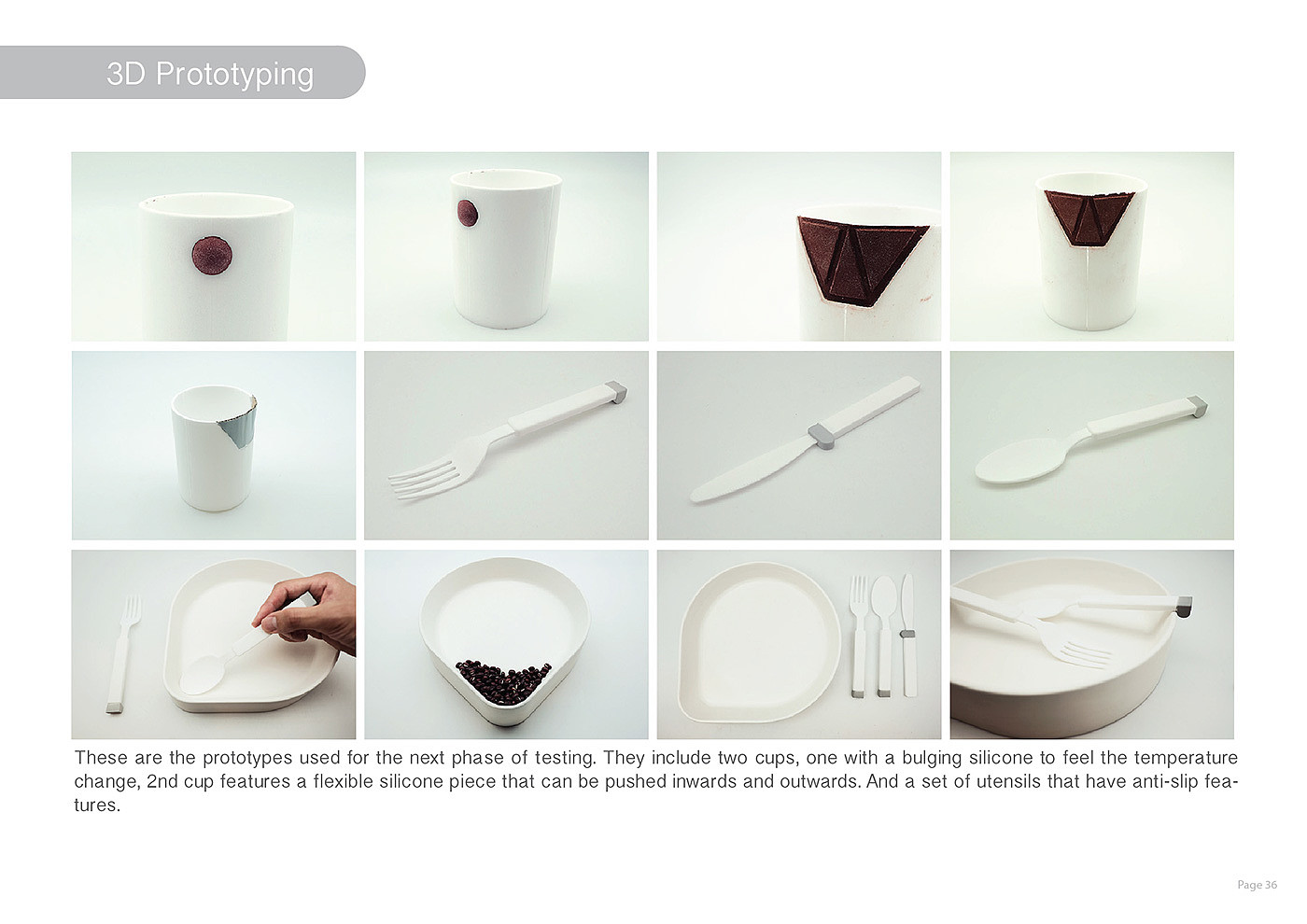 3D Prototyping

These are the prototypes used for the next phase of testing. They include two cups, one with a bulging silicone to feel the temperature change, 2nd cup features a flexible silicone piece that can be pushed inwards and outwards. And a set of utensils that have anti-slip features.

Page 36