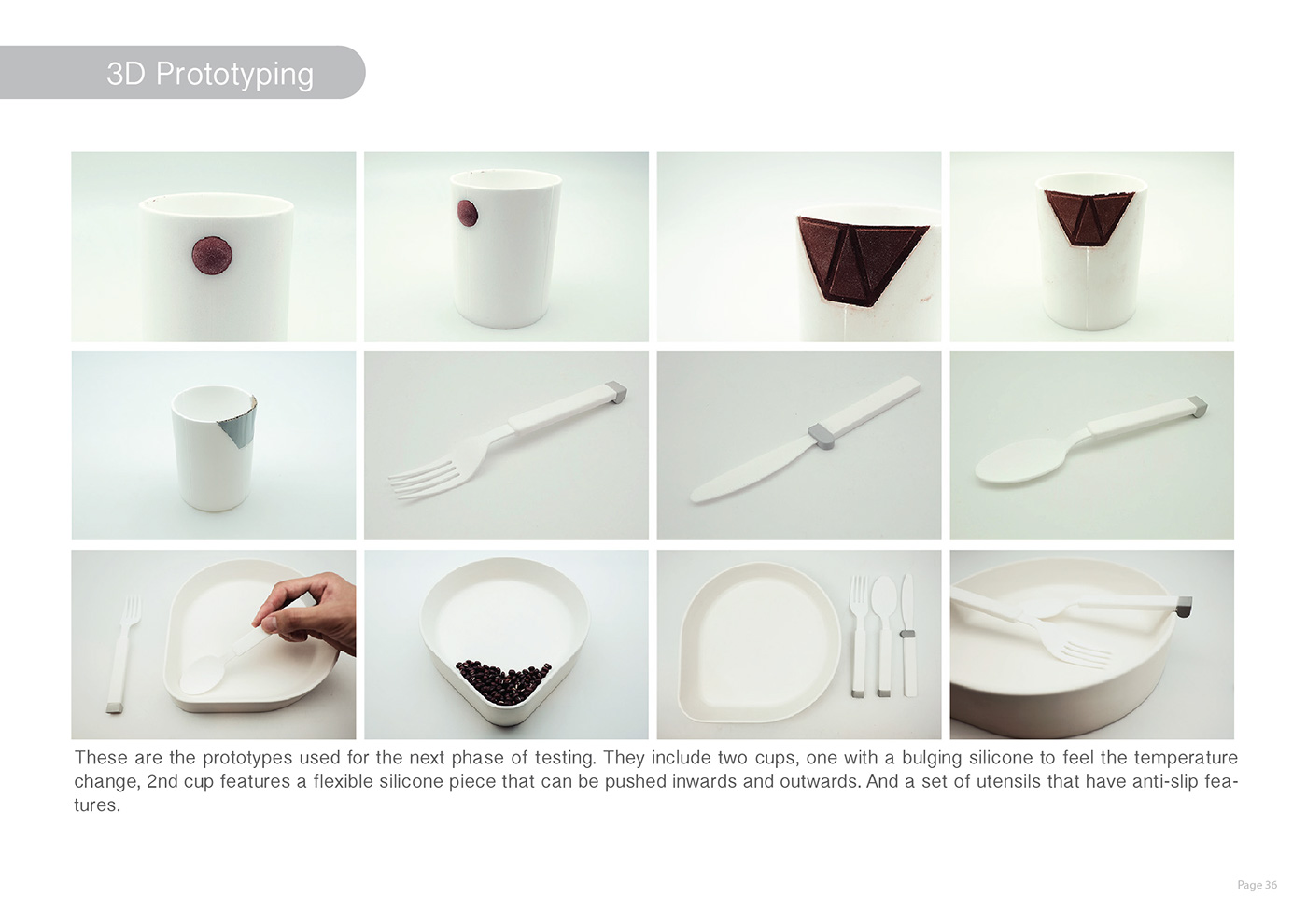 3D Prototyping

These are the prototypes used for the next phase of testing. They include two cups, one with a bulging silicone to feel the temperature change, 2nd cup features a flexible silicone piece that can be pushed inwards and outwards. And a set of utensils that have anti-slip features.

Page 36