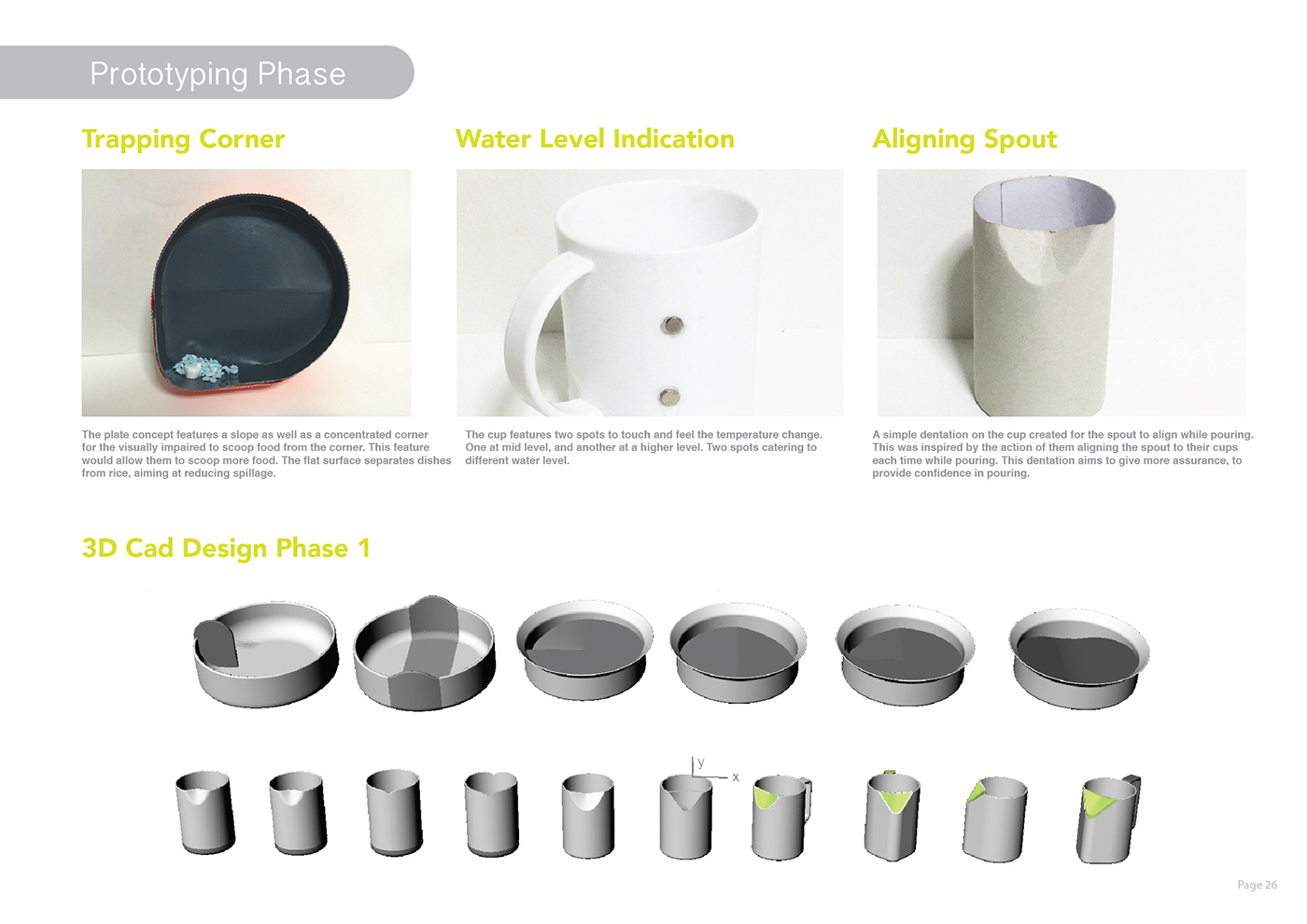 Prototyping Phase

Trapping Corner

The plate concept features a slope as well as a concentrated corner for the visually impaired to scoop food from the corner. This feature would allow them to scoop more food. The flat surface separates dishes from rice, aiming at reducing spillage.

Water Level Indication

The cup features two spots to touch and feel the temperature change. One at mid level, and another at a higher level. Two spots catering to different water level.

Aligning Spout

A simple dentation on the cup created for the spout to align while pouring. This was inspired by the action of them aligning the spout to their cups each time while pouring. This dentation aims to give more assurance, to provide confidence in pouring.

3D Cad Design Phase 1

y
x

Page 26