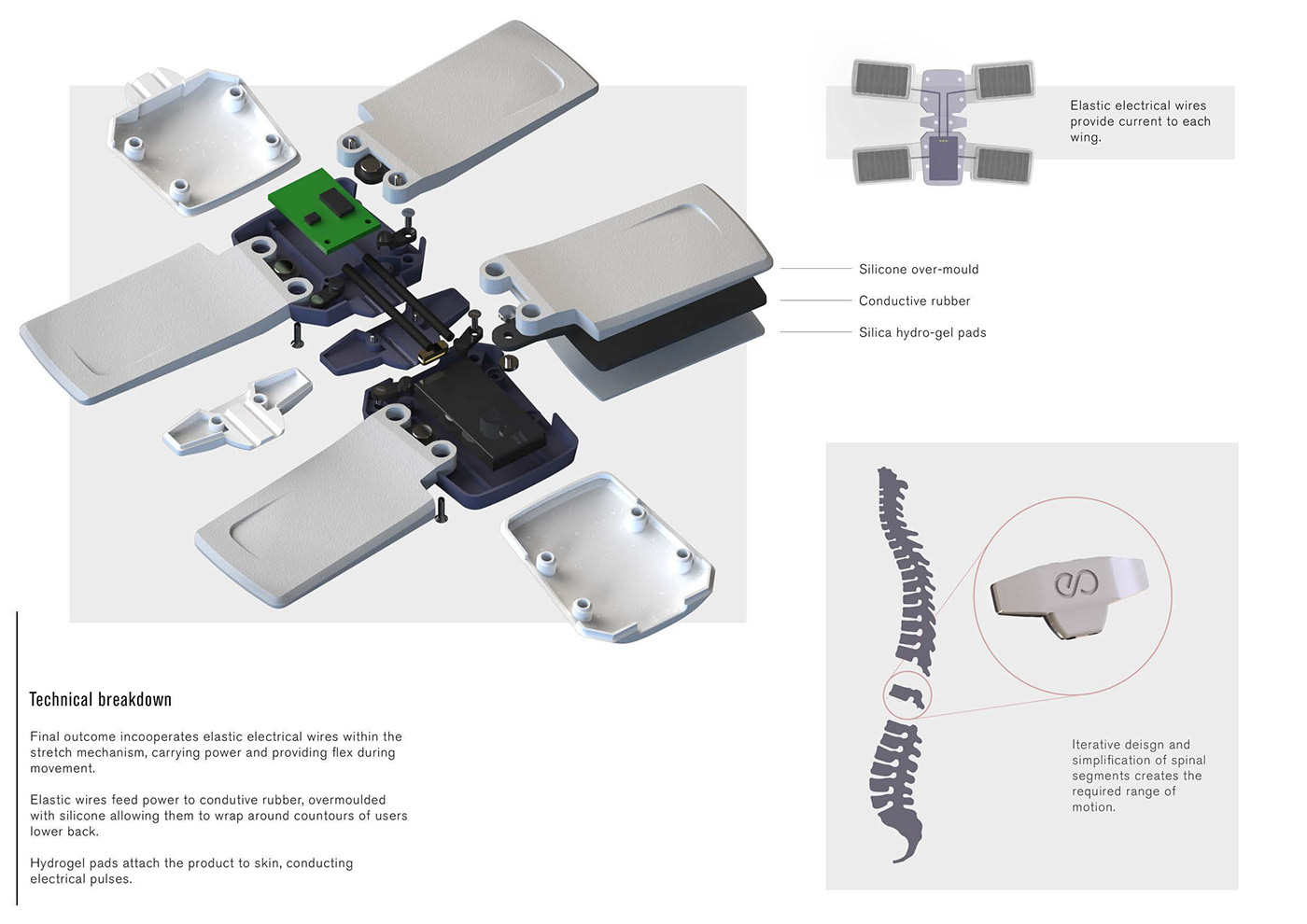 Elastic electrical wires provide current to each wing.

Silicone over-mould

Conductive rubber

Silica hydro-gel pads

Technical breakdown

Final outcome incooperates elastic electrical wires within the stretch mechanism, carrying power and providing flex during movement.

Elastic wires feed power to condutive rubber, overmoulded with silicone allowing them to wrap around countours of users lower back.

Hydrogel pads attach the product to skin, conducting electrical pulses.

Iterative deisgn and simplification of spinal segments creates the required range of motion.