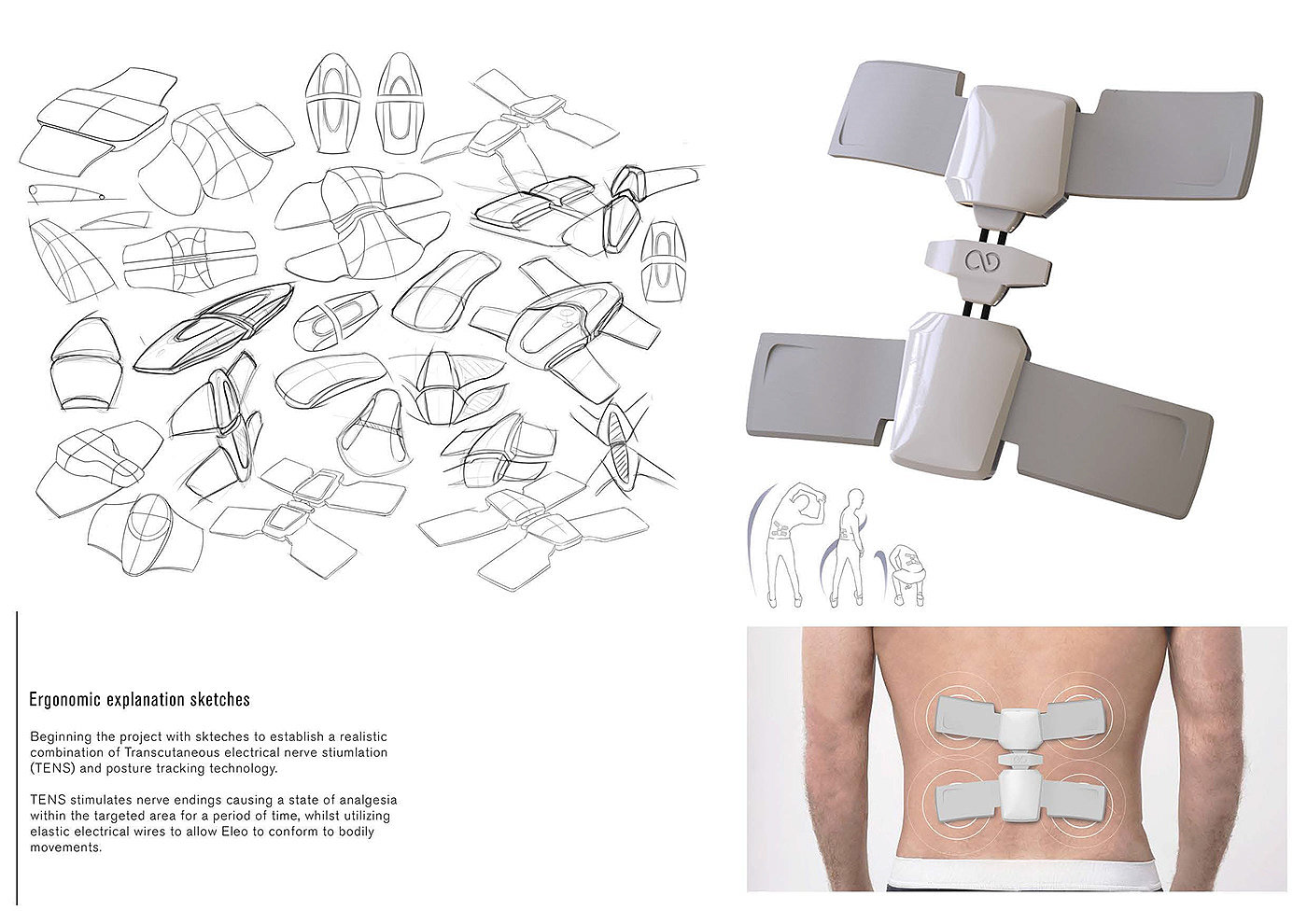 Ergonomic explanation sketches

Beginning the project with skteches to establish a realistic combination of Transcutaneous electrical nerve stiumlation (TENS) and posture tracking technology.

TENS stimulates nerve endings causing a state of analgesia within the targeted area for a period of time, whilst utilizing elastic electrical wires to allow Eleo to conform to bodily movements.