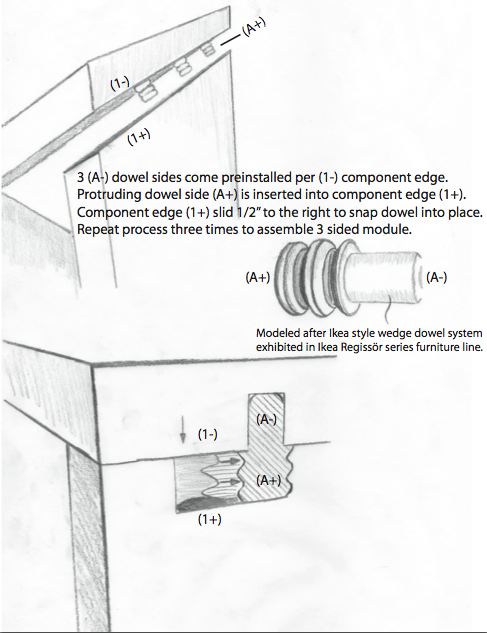 (A+)

(1-)

(1+)

3 (A-) dowel sides come preinstalled per (1-) component edge. Protruding dowel side (A+) is inserted into component edge (1+). Component edge (1+) slid 1/2" to the right to snap dowel into place. Repeat process three times to assemble 3 sided module.

(A+)

(A-)

Modeled after Ikea style wedge dowel system exhibited in Ikea Regissör series furniture line.

(A-)

(1-)

(A+)

(1+)