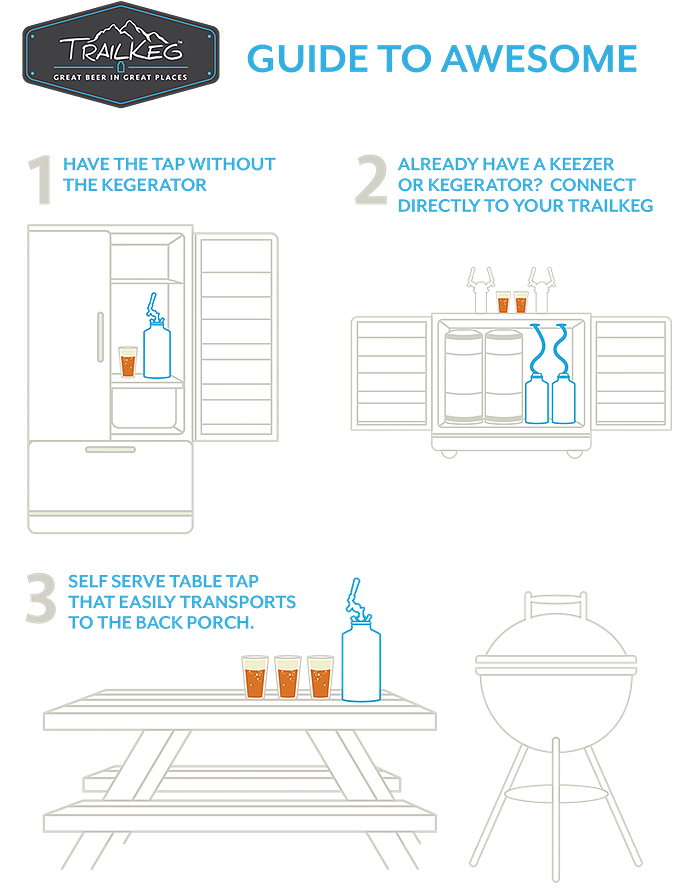 TRAILKEG™
GREAT BEER IN GREAT PLACES

GUIDE TO AWESOME

1 HAVE THE TAP WITHOUT THE KEGERATOR

2 ALREADY HAVE A KEEZER OR KEGERATOR? CONNECT DIRECTLY TO YOUR TRAILKEG

3 SELF SERVE TABLE TAP THAT EASILY TRANSPORTS TO THE BACK PORCH.