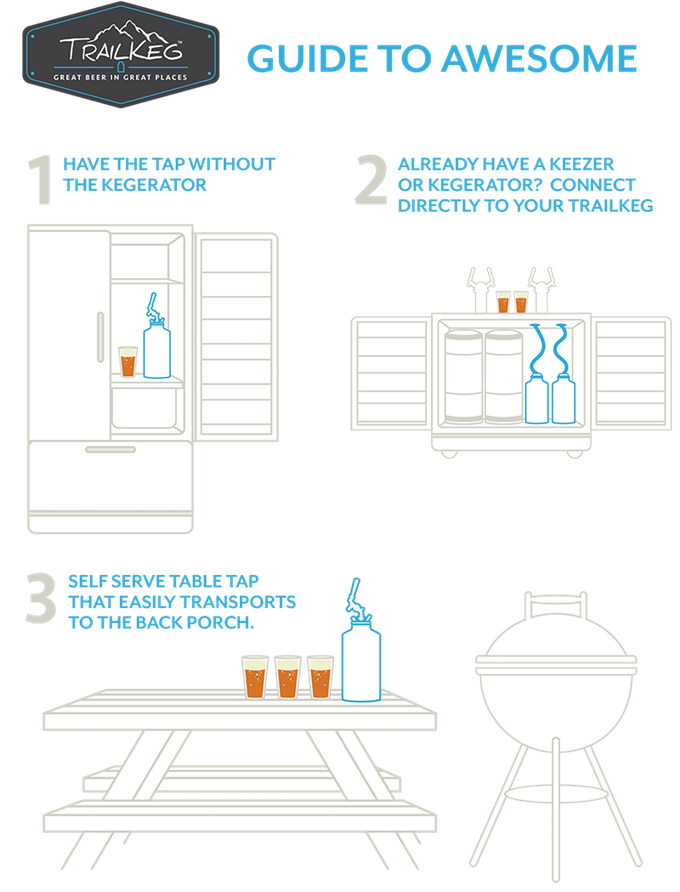 TRAILKEG™
GREAT BEER IN GREAT PLACES

GUIDE TO AWESOME

1 HAVE THE TAP WITHOUT THE KEGERATOR

2 ALREADY HAVE A KEEZER OR KEGERATOR? CONNECT DIRECTLY TO YOUR TRAILKEG

3 SELF SERVE TABLE TAP THAT EASILY TRANSPORTS TO THE BACK PORCH.