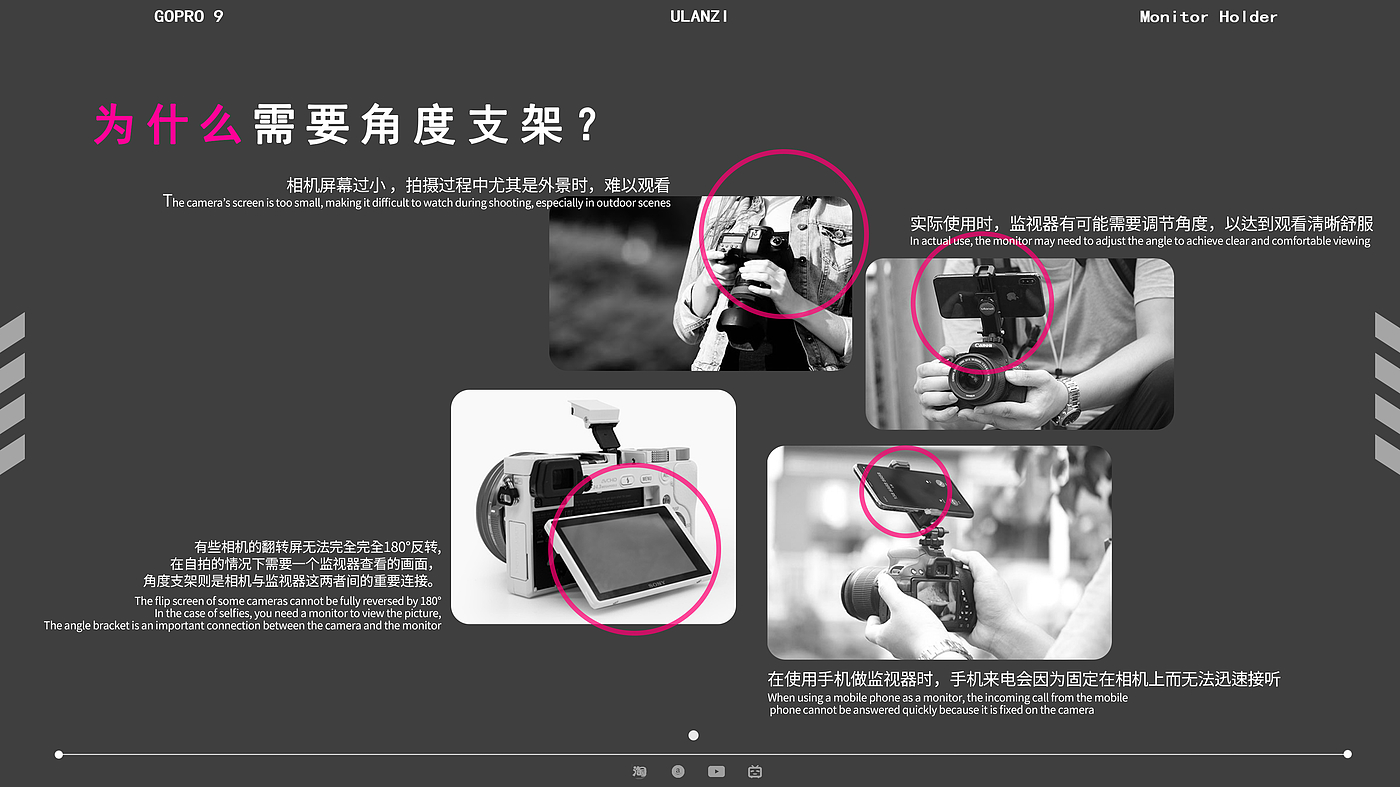 GOPRO 9

ULANZI

Monitor Holder

为什么需要角度支架？

相机屏幕过小，拍摄过程中尤其是外景时，难以观看
The camera's screen is too small, making it difficult to watch during shooting, especially in outdoor scenes

实际使用时，监视器有可能需要调节角度，以达到观看清晰舒服
In actual use, the monitor may need to adjust the angle to achieve clear and comfortable viewing

有些相机的翻转屏无法完全完全180°反转，
在自拍的情况下需要一个监视器查看的画面，
角度支架则是相机与监视器这两者间的重要连接。
The flip screen of some cameras cannot be fully reversed by 180°
In the case of selfies, you need a monitor to view the picture,
The angle bracket is an important connection between the camera and the monitor

在使用手机做监视器时，手机来电会因为固定在相机上而无法迅速接听
When using a mobile phone as a monitor, the incoming call from the mobile phone cannot be answered quickly because it is fixed on the camera