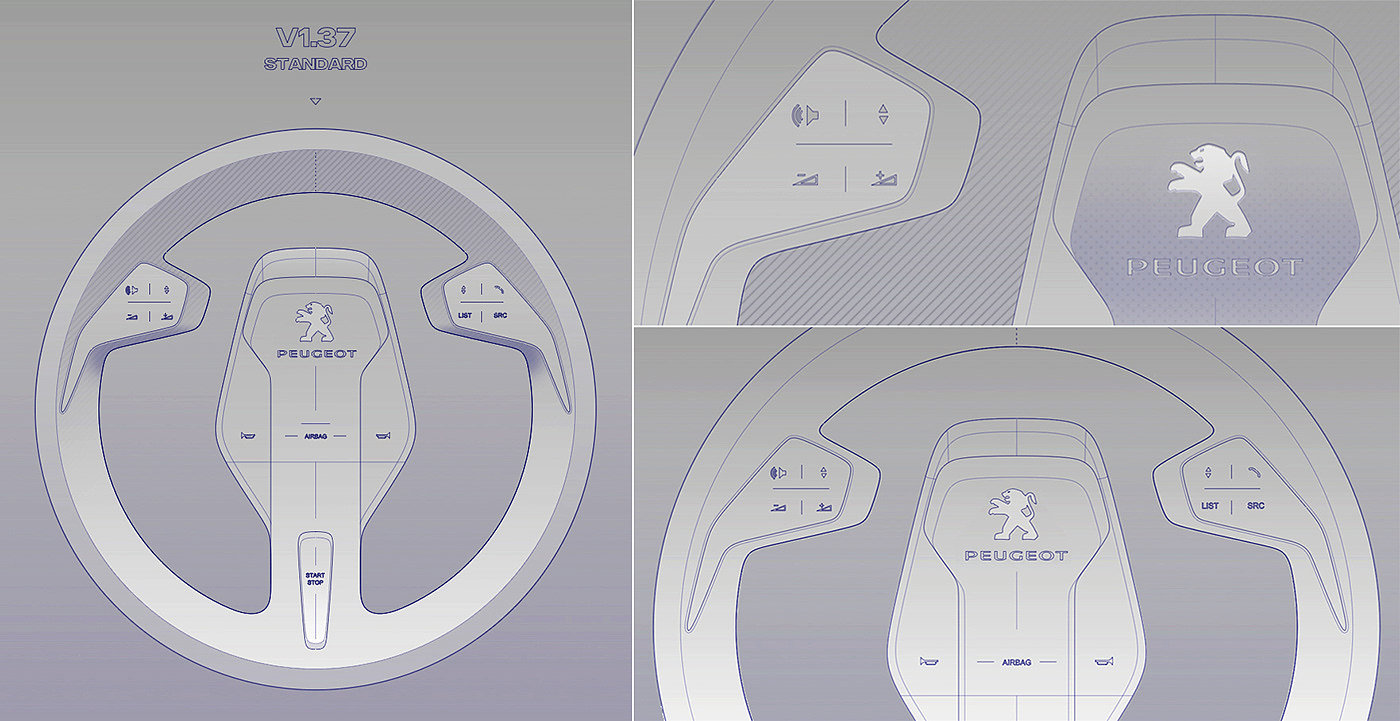 V1.37
STANDARD

LIST SRC

PEUGEOT

AIRBAG

START
STOP

PEUGEOT

LIST SRC

PEUGEOT

AIRBAG