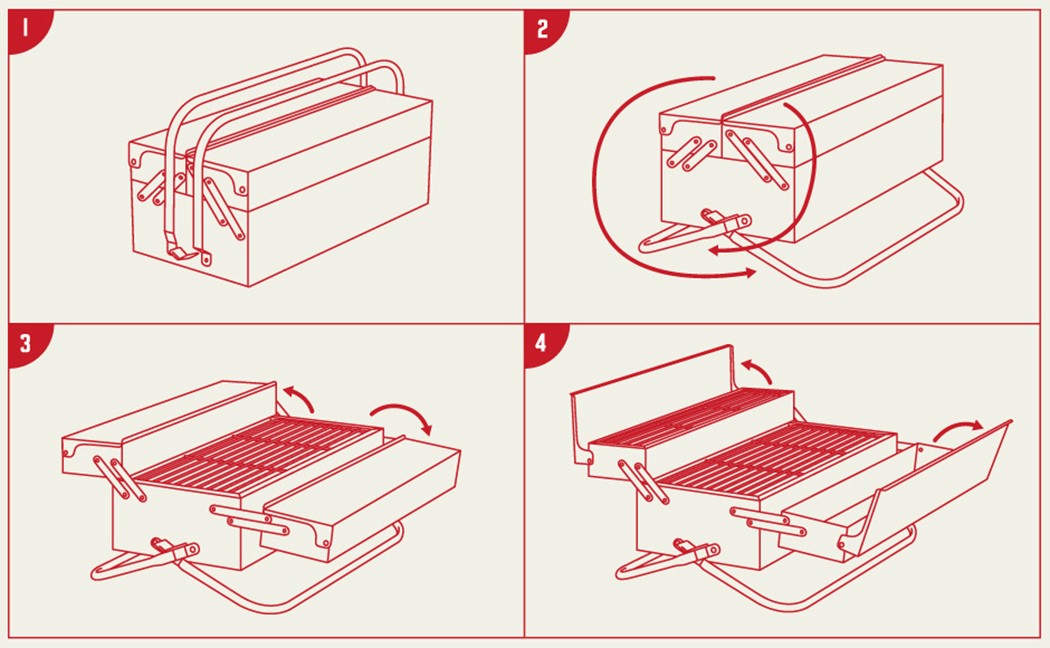 1

2

3

4