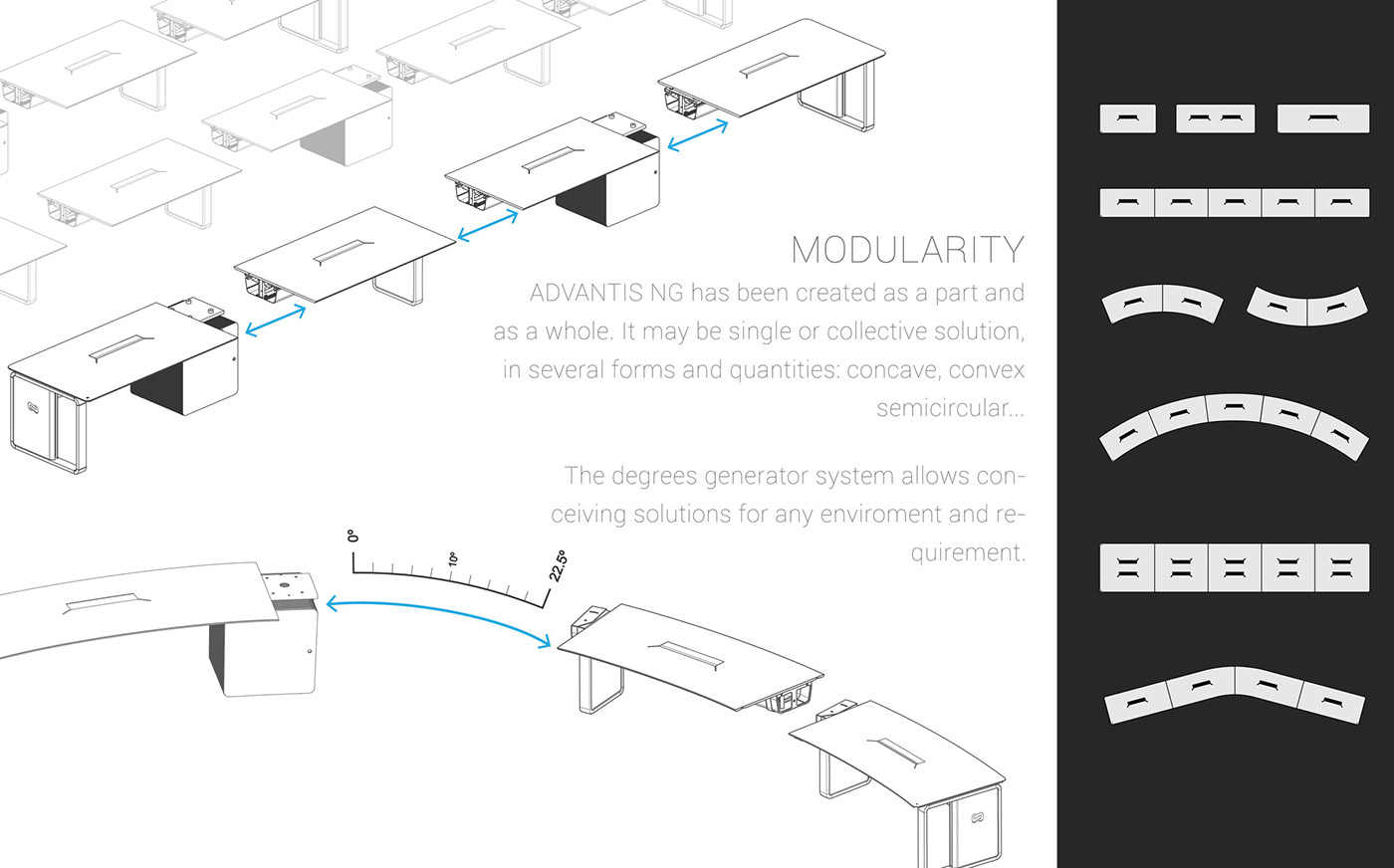 MODULARITY

ADVANTIS NG has been created as a part and as a whole. It may be single or collective solution, in several forms and quantities: concave, convex semicircular...

The degrees generator system allows conceiving solutions for any enviroment and requirement.

0°

10°

22.5°