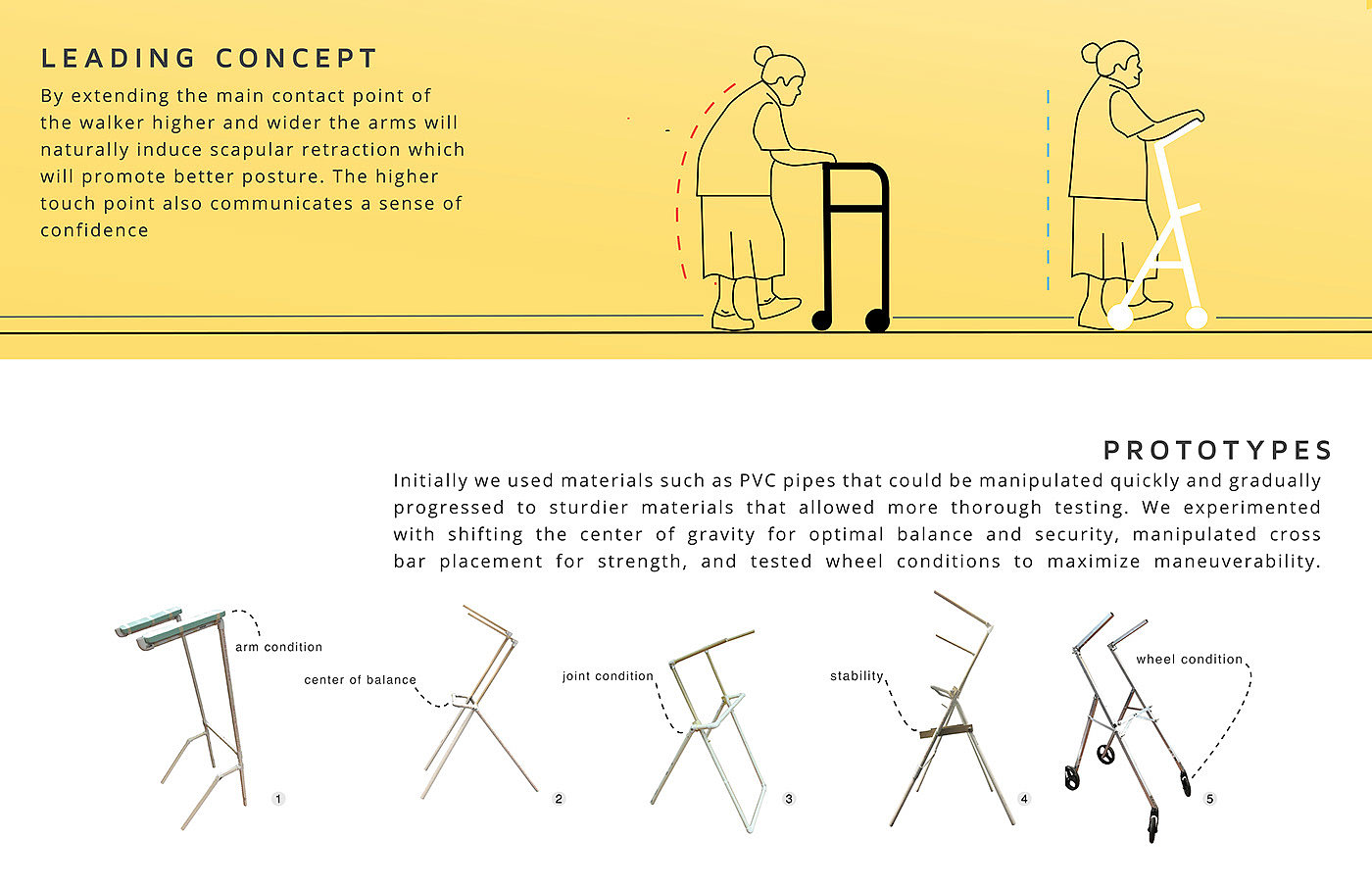 LEADING CONCEPT

By extending the main contact point of the walker higher and wider the arms will naturally induce scapular retraction which will promote better posture. The higher touch point also communicates a sense of confidence

PROTOTYPES

Initially we used materials such as PVC pipes that could be manipulated quickly and gradually progressed to sturdier materials that allowed more thorough testing. We experimented with shifting the center of gravity for optimal balance and security, manipulated cross bar placement for strength, and tested wheel conditions to maximize maneuverability.

arm condition

1

center of balance

2

joint condition

3

stability

4

wheel condition

5