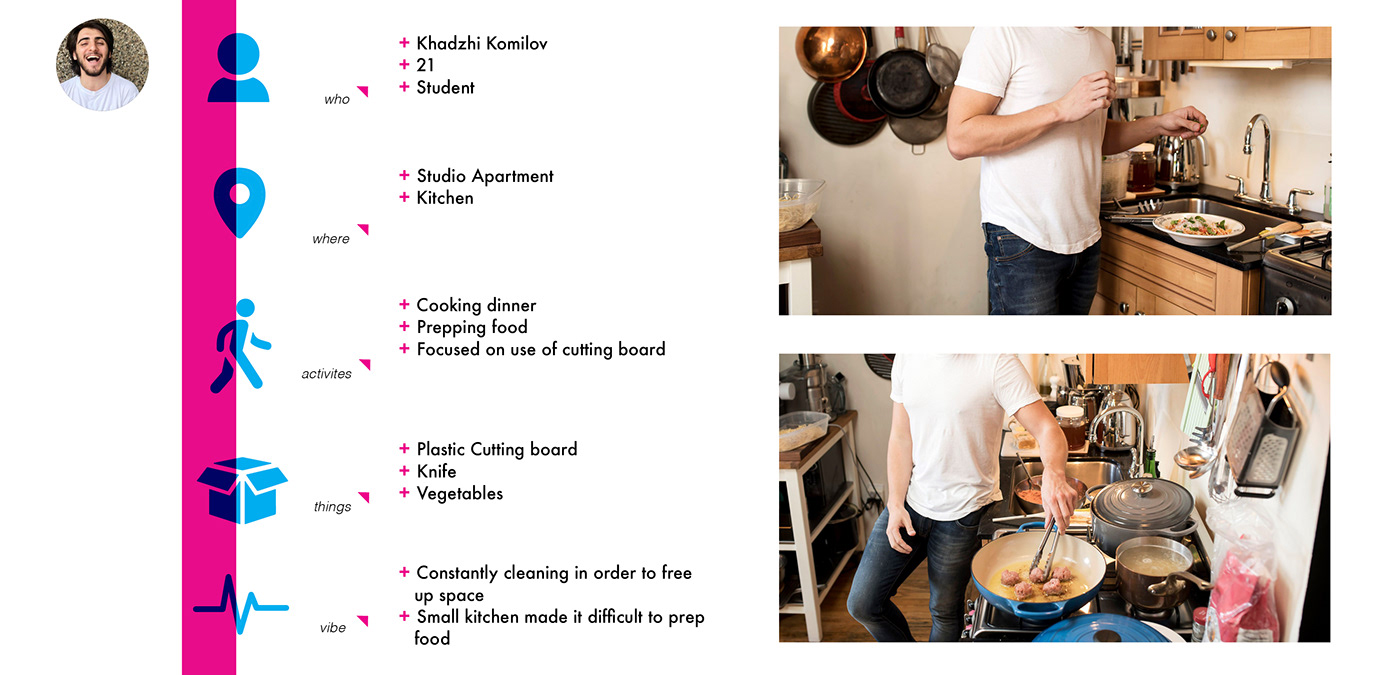 who

+ Khadzhi Komilov
+ 21
+ Student

where

+ Studio Apartment
+ Kitchen

activites

+ Cooking dinner
+ Prepping food
+ Focused on use of cutting board

things

+ Plastic Cutting board
+ Knife
+ Vegetables

vibe

+ Constantly cleaning in order to free up space
+ Small kitchen made it difficult to prep food