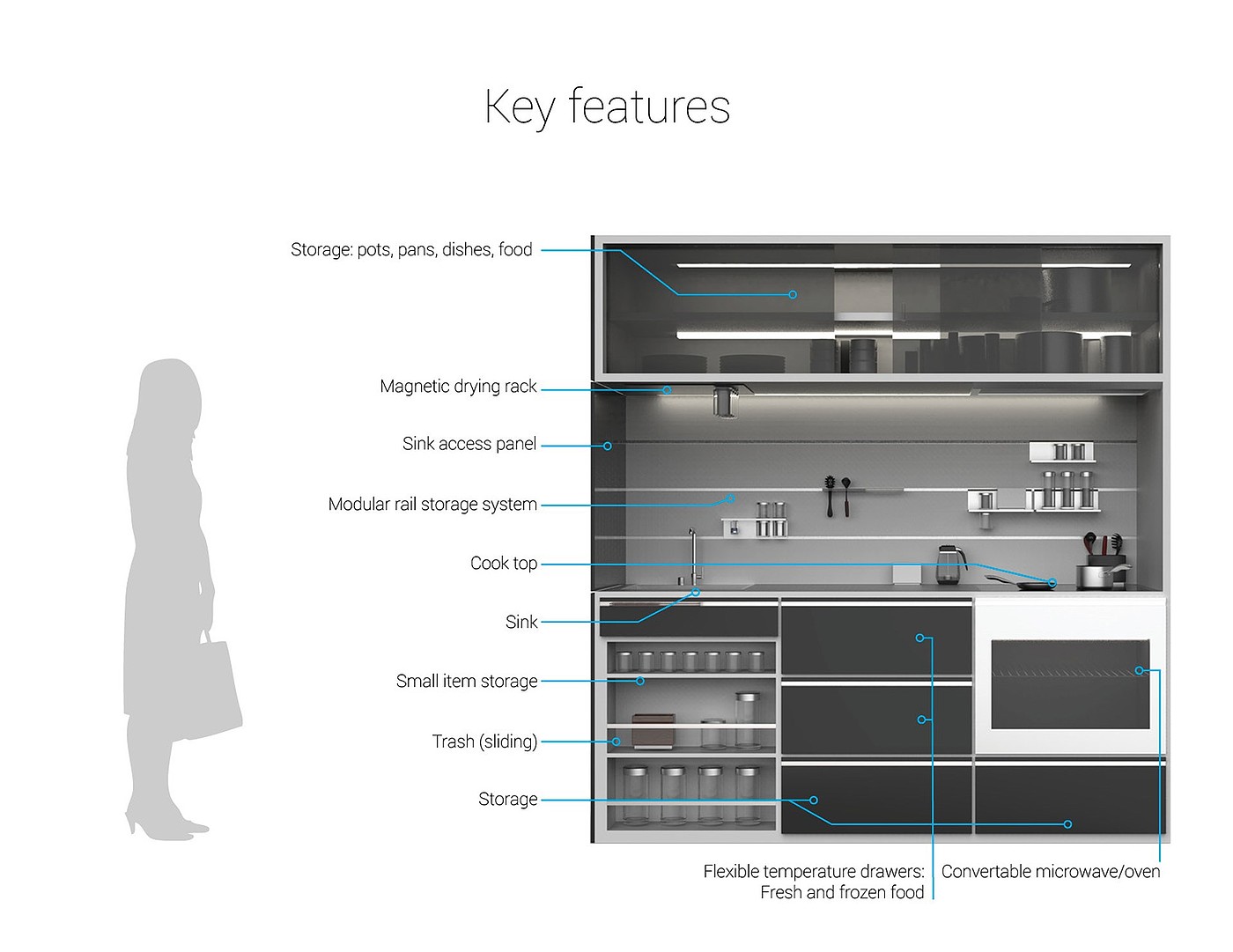 Key features

Storage: pots, pans, dishes, food

Magnetic drying rack

Sink access panel

Modular rail storage system

Cook top

Sink

Small item storage

Trash (sliding)

Storage

Flexible temperature drawers: Fresh and frozen food

Convertable microwave/oven