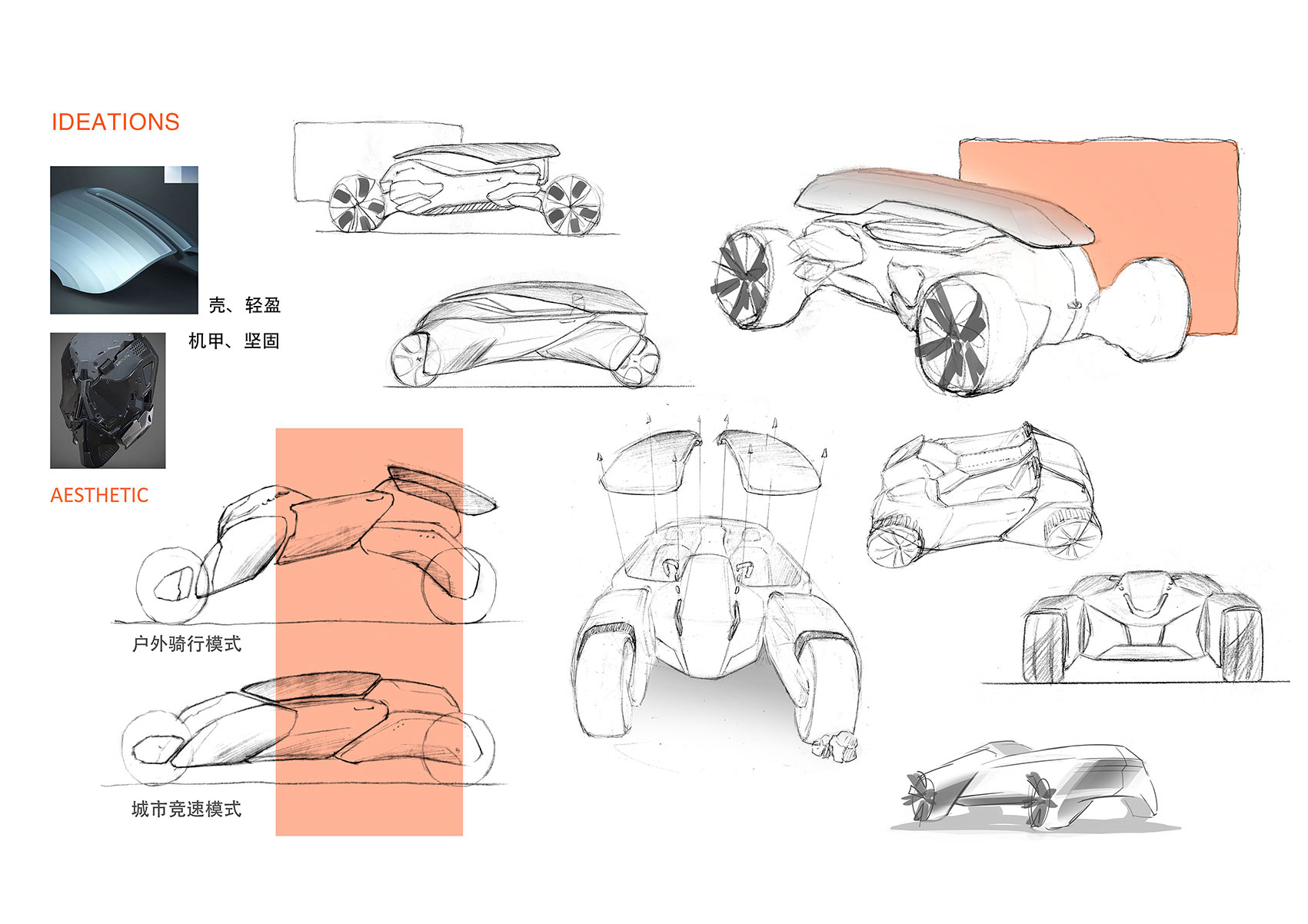 IDEATIONS

壳、轻盈

机甲、坚固

AESTHETIC

户外骑行模式

城市竞速模式