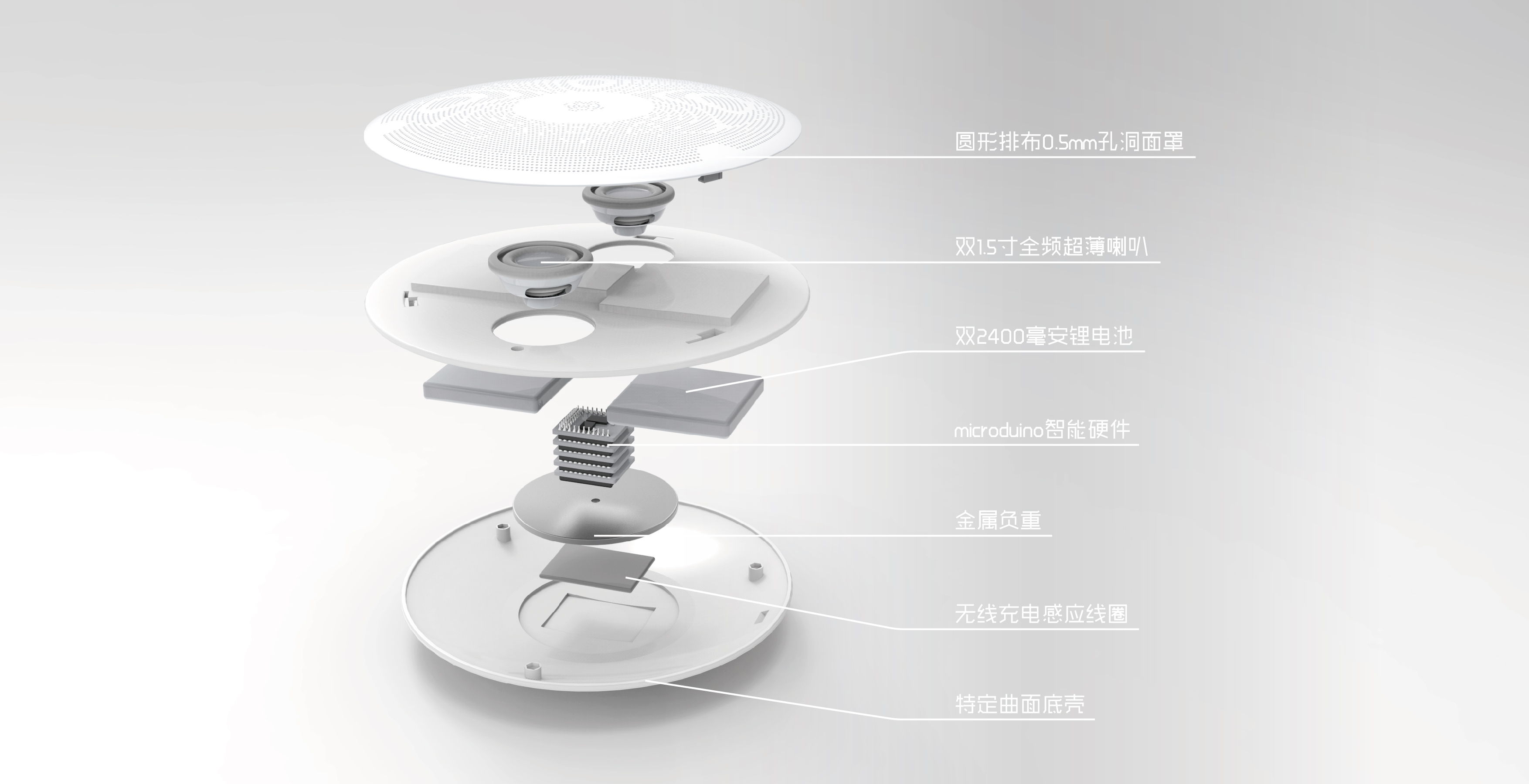 圆形排布0.5mm孔洞面罩

双1.5寸全频超薄喇叭

双2400毫安锂电池

microduino智能硬件

金属负重

无线充电感应线圈

特定曲面底壳