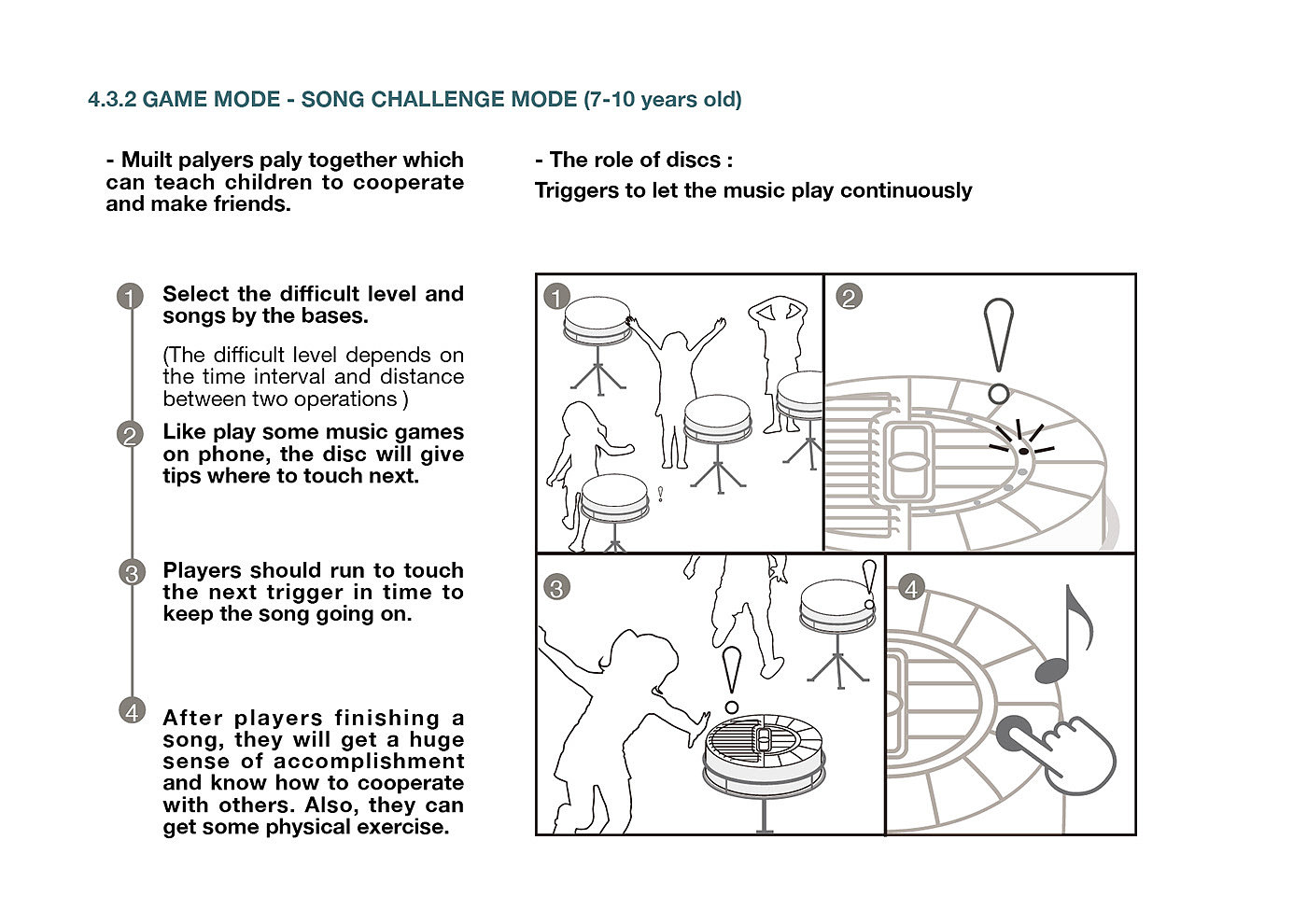 4.3.2 GAME MODE - SONG CHALLENGE MODE (7-10 years old)

- Muilt palyers paly together which can teach children to cooperate and make friends.

- The role of discs :
Triggers to let the music play continuously

1 Select the difficult level and songs by the bases.

(The difficult level depends on the time interval and distance between two operations )

2 Like play some music games on phone, the disc will give tips where to touch next.

3 Players should run to touch the next trigger in time to keep the song going on.

4 After players finishing a song, they will get a huge sense of accomplishment and know how to cooperate with others. Also, they can get some physical exercise.

1

2

3

4