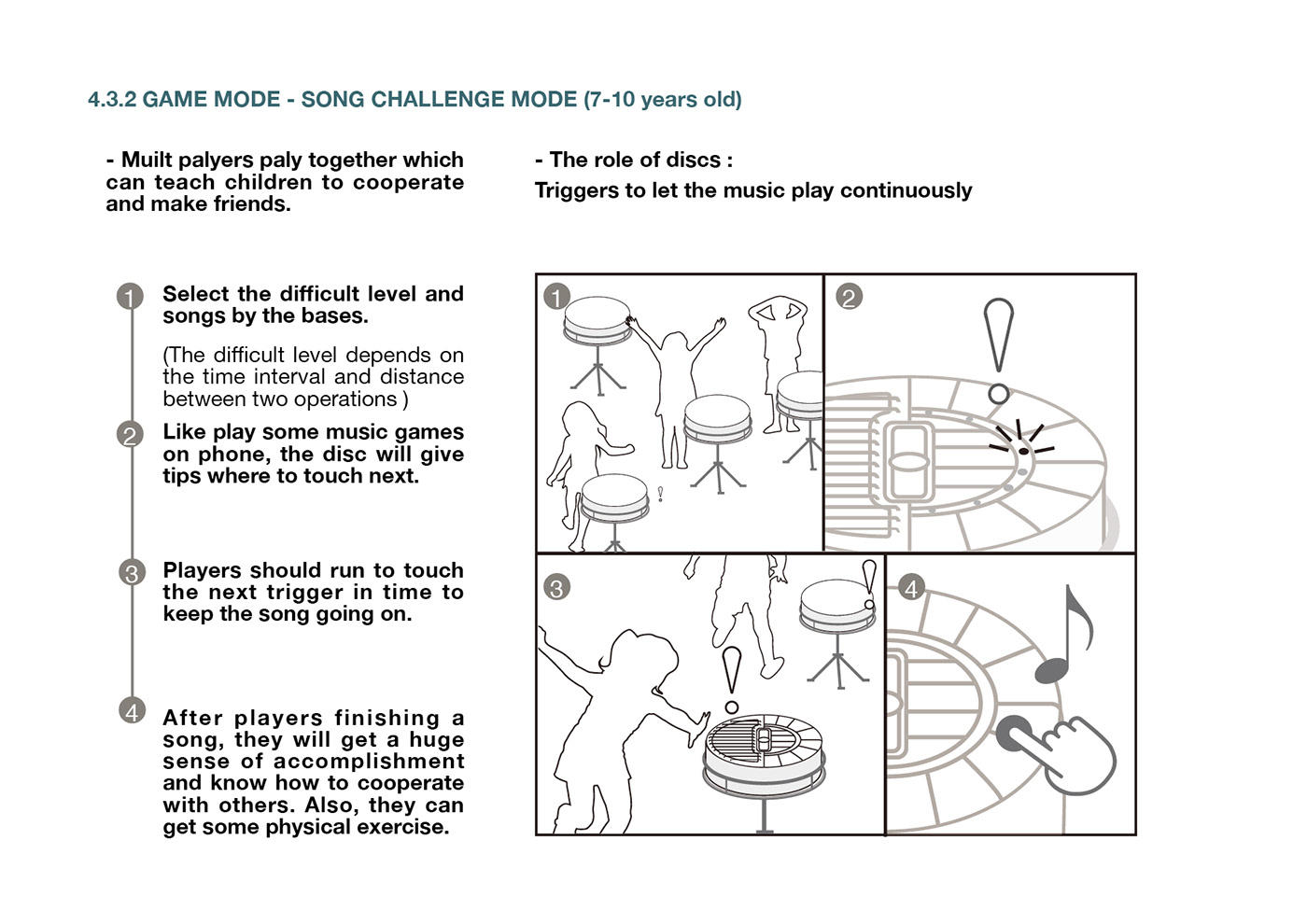 4.3.2 GAME MODE - SONG CHALLENGE MODE (7-10 years old)

- Muilt palyers paly together which can teach children to cooperate and make friends.

- The role of discs :
Triggers to let the music play continuously

1 Select the difficult level and songs by the bases.

(The difficult level depends on the time interval and distance between two operations )

2 Like play some music games on phone, the disc will give tips where to touch next.

3 Players should run to touch the next trigger in time to keep the song going on.

4 After players finishing a song, they will get a huge sense of accomplishment and know how to cooperate with others. Also, they can get some physical exercise.

1

2

3

4