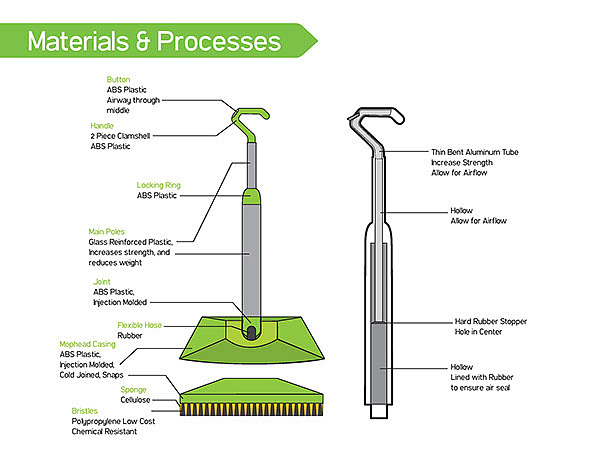 Materials & Processes

Button
ABS Plastic
Airway through middle

Handle
2 Piece Clamshell
ABS Plastic

Locking Ring
ABS Plastic

Main Poles
Glass Reinforced Plastic, Increases strength, and reduces weight

Joint
ABS Plastic, Injection Molded

Flexible Hose
Rubber

Mophead Casing
ABS Plastic, Injection Molded, Cold Joined, Snaps

Sponge
Cellulose

Bristles
Polypropylene Low Cost
Chemical Resistant

Thin Bent Aluminum Tube
Increase Strength
Allow for Airflow

Hollow
Allow for Airflow

Hard Rubber Stopper
Hole in Center

Hollow
Lined with Rubber to ensure air seal