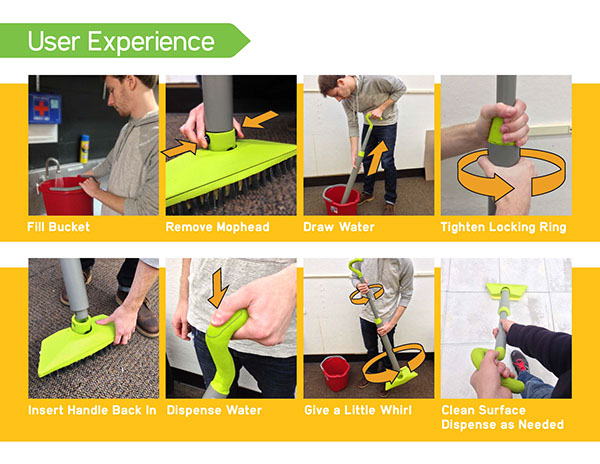 User Experience

Fill Bucket

Remove Mophead

Draw Water

Tighten Locking Ring

Insert Handle Back In

Dispense Water

Give a Little Whirl

Clean Surface
Dispense as Needed