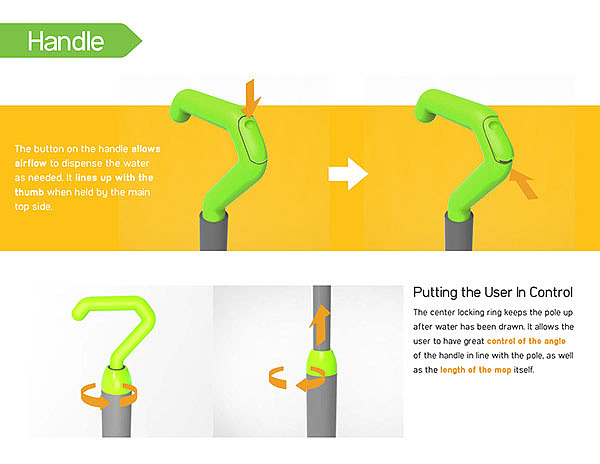 Handle

The button on the handle allows airflow to dispense the water as needed. It lines up with the thumb when held by the main top side.

Putting the User In Control

The center locking ring keeps the pole up after water has been drawn. It allows the user to have great control of the angle of the handle in line with the pole, as well as the length of the mop itself.