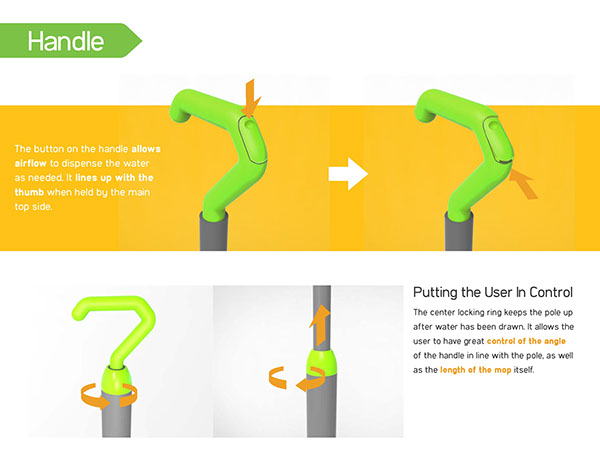 Handle

The button on the handle allows airflow to dispense the water as needed. It lines up with the thumb when held by the main top side.

Putting the User In Control

The center locking ring keeps the pole up after water has been drawn. It allows the user to have great control of the angle of the handle in line with the pole, as well as the length of the mop itself.