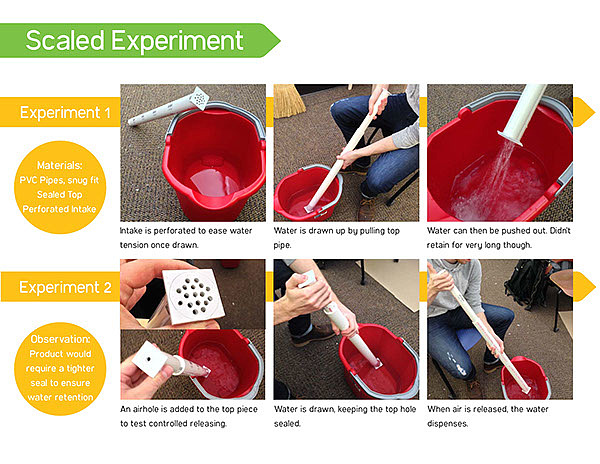 Scaled Experiment

Experiment 1

Materials:
PVC Pipes, snug fit
Sealed Top
Perforated Intake

Intake is perforated to ease water tension once drawn.

Water is drawn up by pulling top pipe.

Water can then be pushed out. Didn't retain for very long though.

Experiment 2

Observation:
Product would require a tighter seal to ensure water retention

An airhole is added to the top piece to test controlled releasing.

Water is drawn, keeping the top hole sealed.

When air is released, the water dispenses.