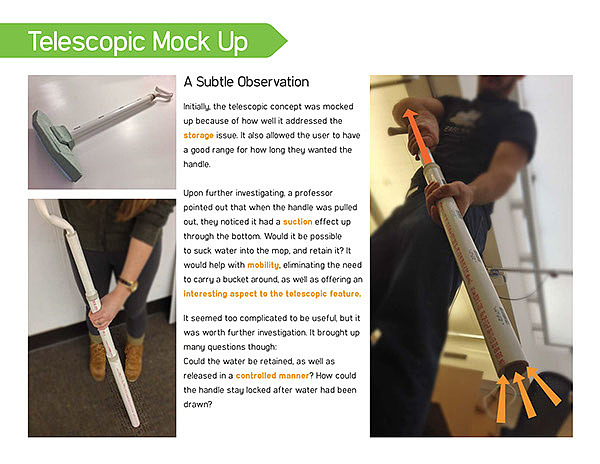 Telescopic Mock Up

A Subtle Observation

Initially, the telescopic concept was mocked up because of how well it addressed the storage issue. It also allowed the user to have a good range for how long they wanted the handle.

Upon further investigating, a professor pointed out that when the handle was pulled out, they noticed it had a suction effect up through the bottom. Would it be possible to suck water into the mop, and retain it? It would help with mobility, eliminating the need to carry a bucket around, as well as offering an interesting aspect to the telescopic feature.

It seemed too complicated to be useful, but it was worth further investigation. It brought up many questions though:
Could the water be retained, as well as released in a controlled manner? How could the handle stay locked after water had been drawn?