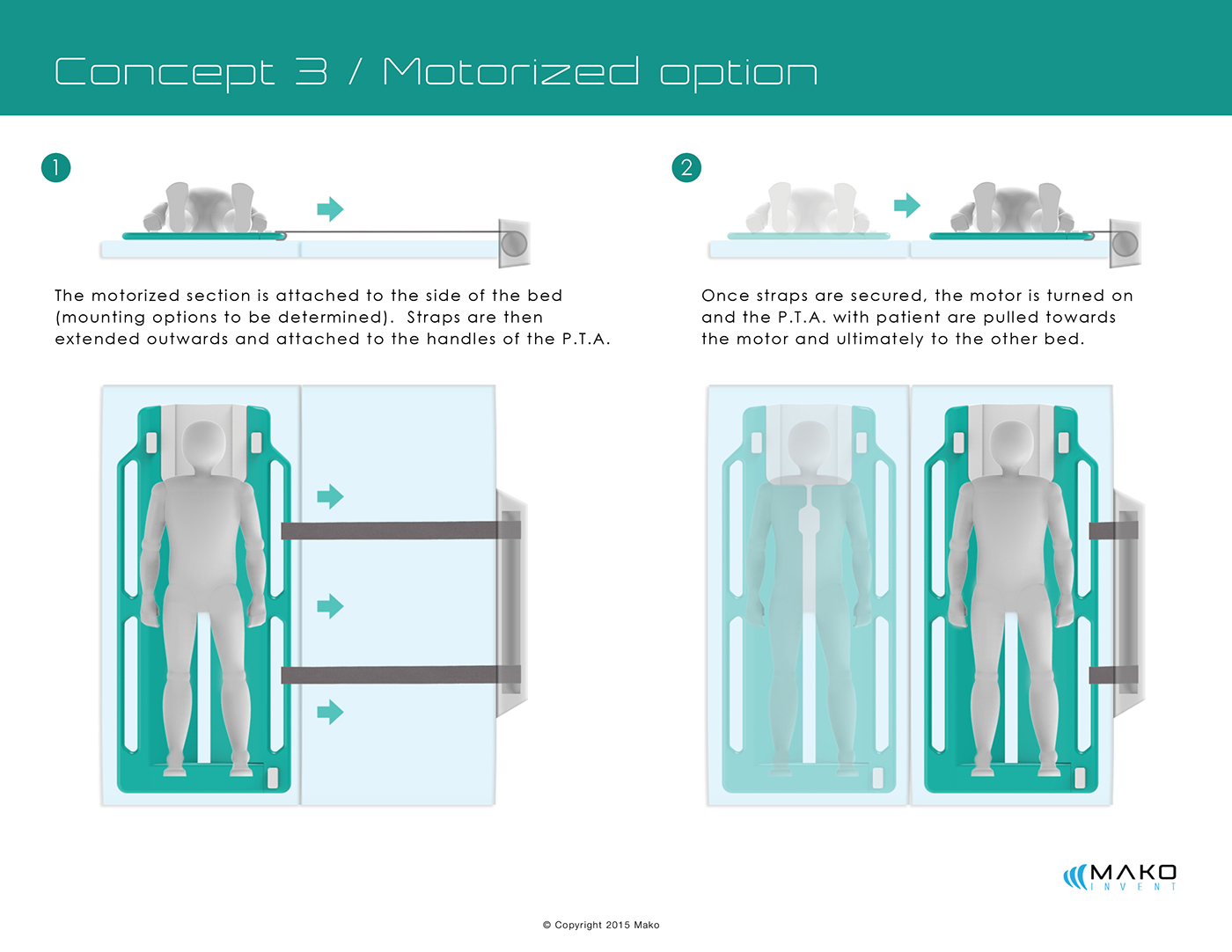 Concept 3 / Motorized option

1

The motorized section is attached to the side of the bed (mounting options to be determined). Straps are then extended outwards and attached to the handles of the P.T.A.

2

Once straps are secured, the motor is turned on and the P.T.A. with patient are pulled towards the motor and ultimately to the other bed.

MAKO
INVENT

© Copyright 2015 Mako