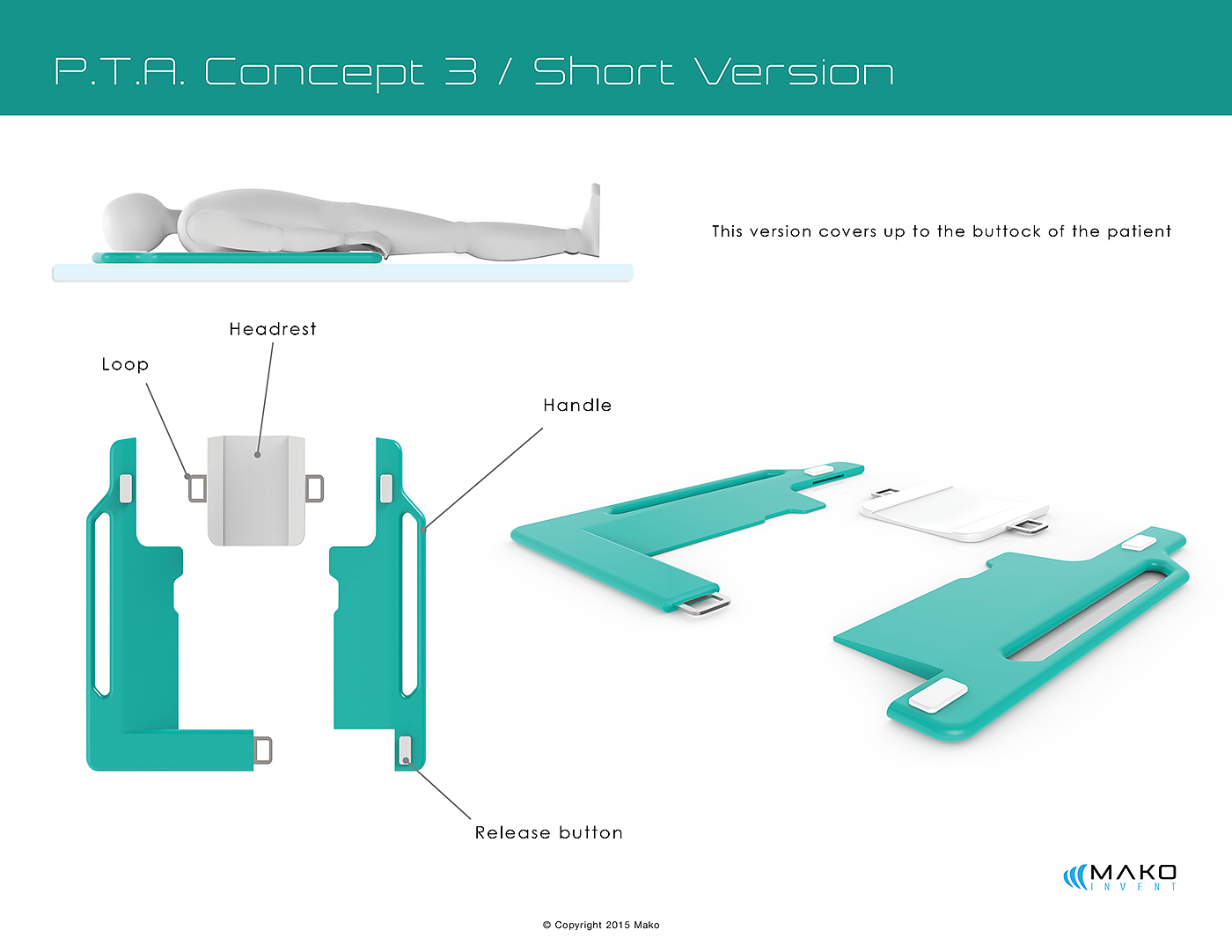 P.T.A. Concept 3 / Short Version

This version covers up to the buttock of the patient

Headrest

Loop

Handle

Release button

MAKO
INVENT

© Copyright 2015 Mako