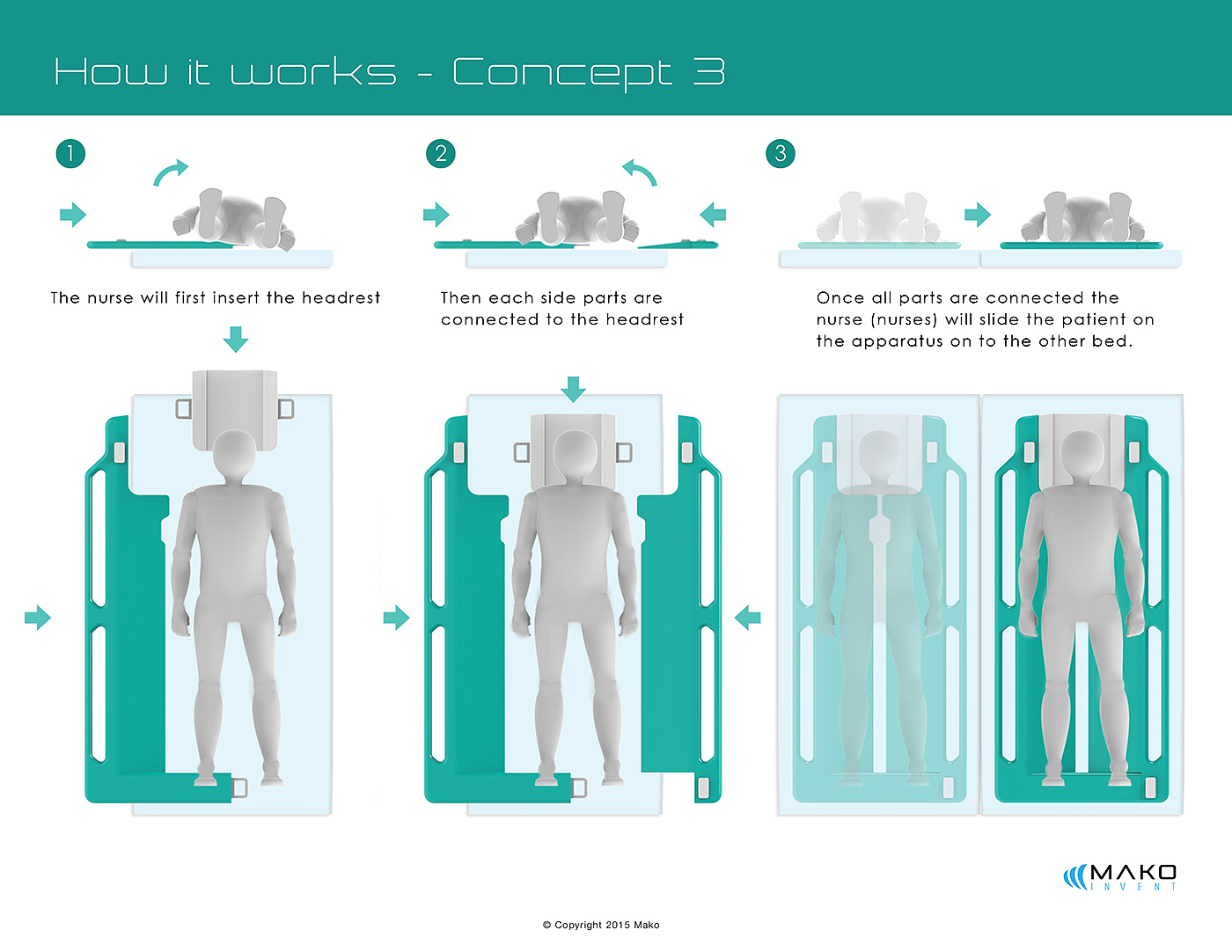 How it works - Concept 3

1

The nurse will first insert the headrest

2

Then each side parts are connected to the headrest

3

Once all parts are connected the nurse (nurses) will slide the patient on the apparatus on to the other bed.

MAKO
INVENT

© Copyright 2015 Mako