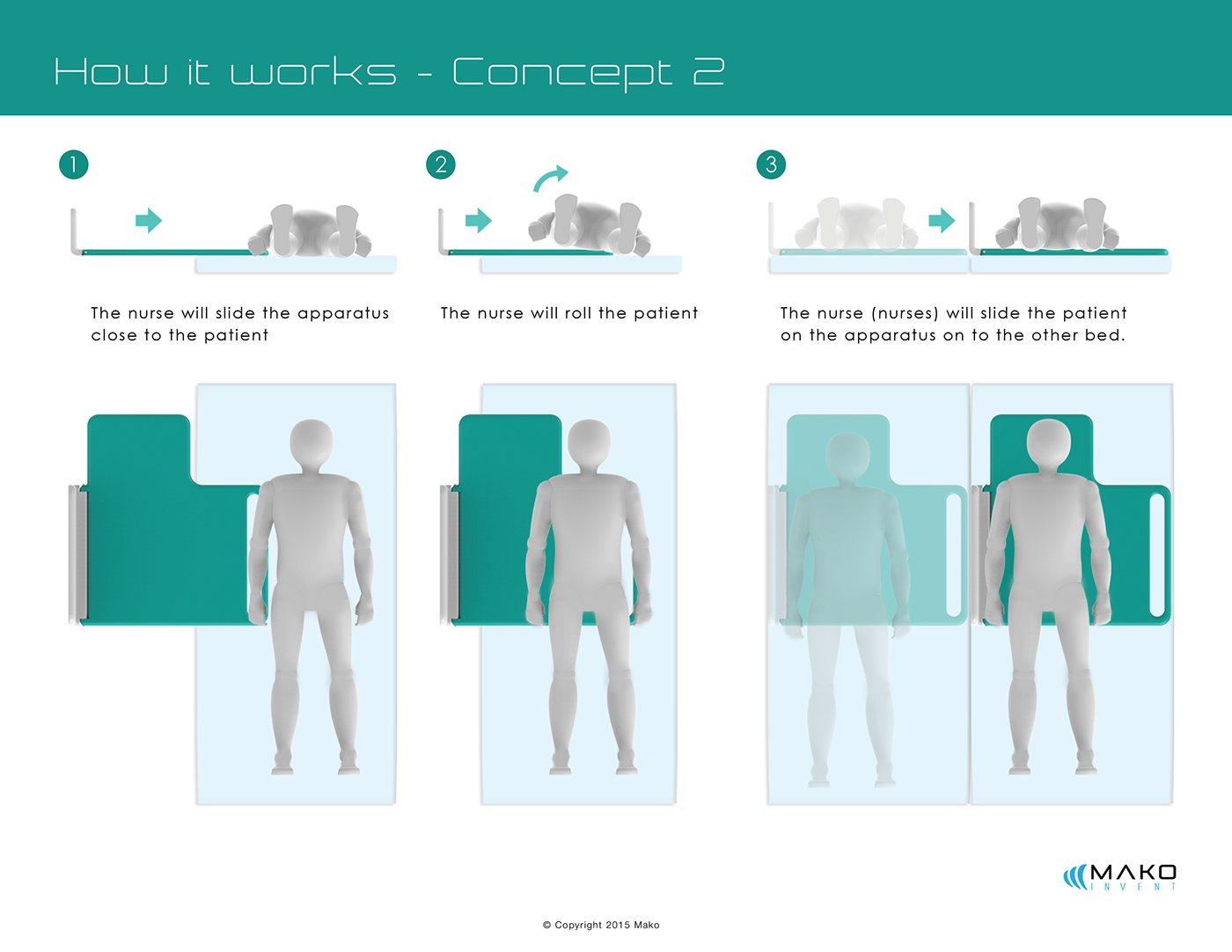 How it works - Concept 2

1

The nurse will slide the apparatus close to the patient

2

The nurse will roll the patient

3

The nurse (nurses) will slide the patient on the apparatus on to the other bed.

MAKO
INVENT

© Copyright 2015 Mako